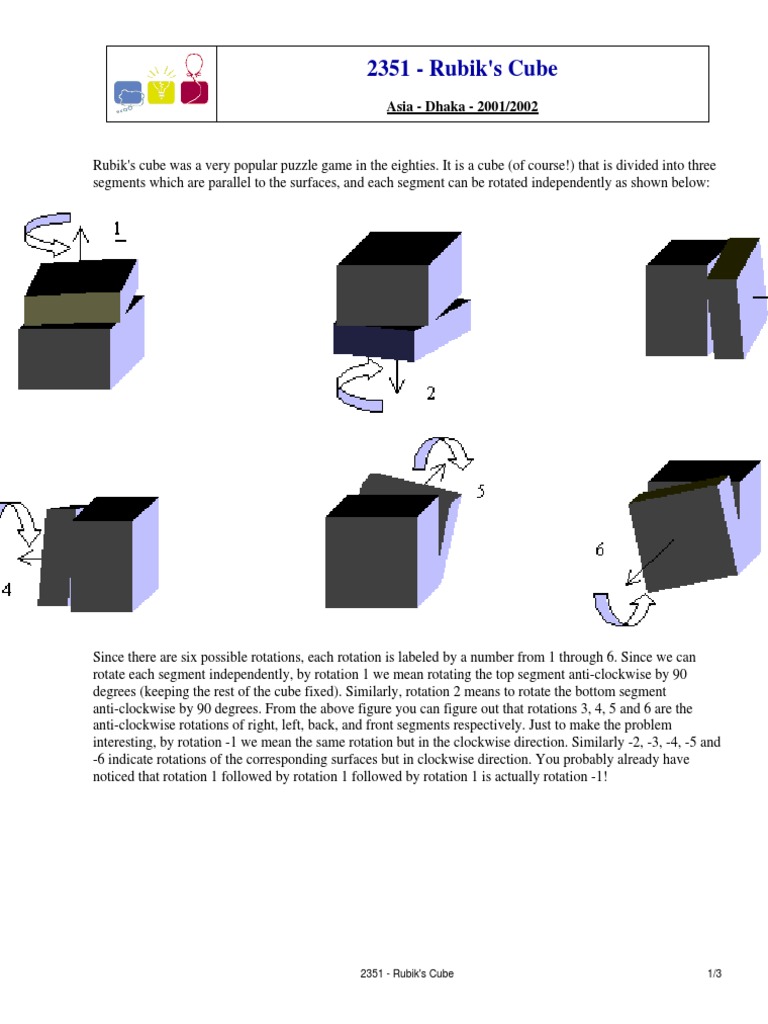 2351 - Rubik's Cube

Asia - Dhaka - 2001/2002

Rubik's cube was a very popular puzzle game in the eighties. It is a cube (of course!) that is divided into three segments which are parallel to the surfaces, and each segment can be rotated independently as shown below:

1

2

4

5

6

Since there are six possible rotations, each rotation is labeled by a number from 1 through 6. Since we can rotate each segment independently, by rotation 1 we mean rotating the top segment anti-clockwise by 90 degrees (keeping the rest of the cube fixed). Similarly, rotation 2 means to rotate the bottom segment anti-clockwise by 90 degrees. From the above figure you can figure out that rotations 3, 4, 5 and 6 are the anti-clockwise rotations of right, left, back, and front segments respectively. Just to make the problem interesting, by rotation -1 we mean the same rotation but in the clockwise direction. Similarly -2, -3, -4, -5 and -6 indicate rotations of the corresponding surfaces but in clockwise direction. You probably already have noticed that rotation 1 followed by rotation 1 followed by rotation 1 is actually rotation -1!

2351 - Rubik's Cube

1/3