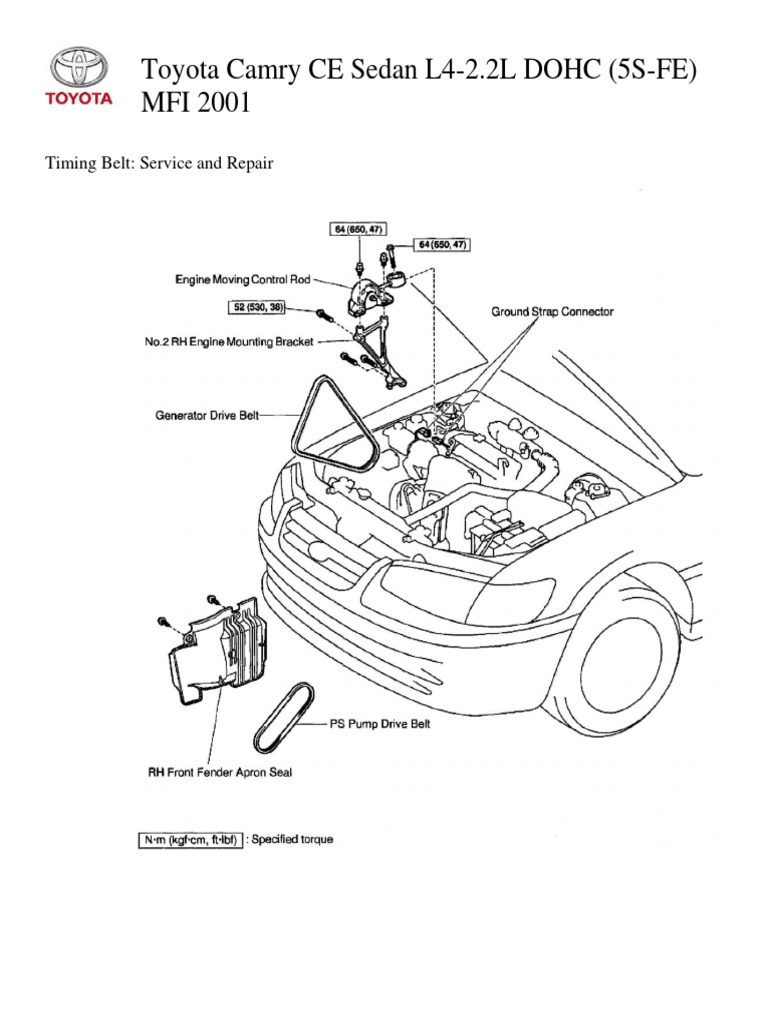 TOYOTA

Toyota Camry CE Sedan L4-2.2L DOHC (5S-FE) MFI 2001

Timing Belt: Service and Repair

64 (650, 47)

64 (650, 47)

Engine Moving Control Rod

52 (530, 38)

Ground Strap Connector

No.2 RH Engine Mounting Bracket

Generator Drive Belt

PS Pump Drive Belt

RH Front Fender Apron Seal

N·m (kgf·cm, ft·lbf) : Specified torque