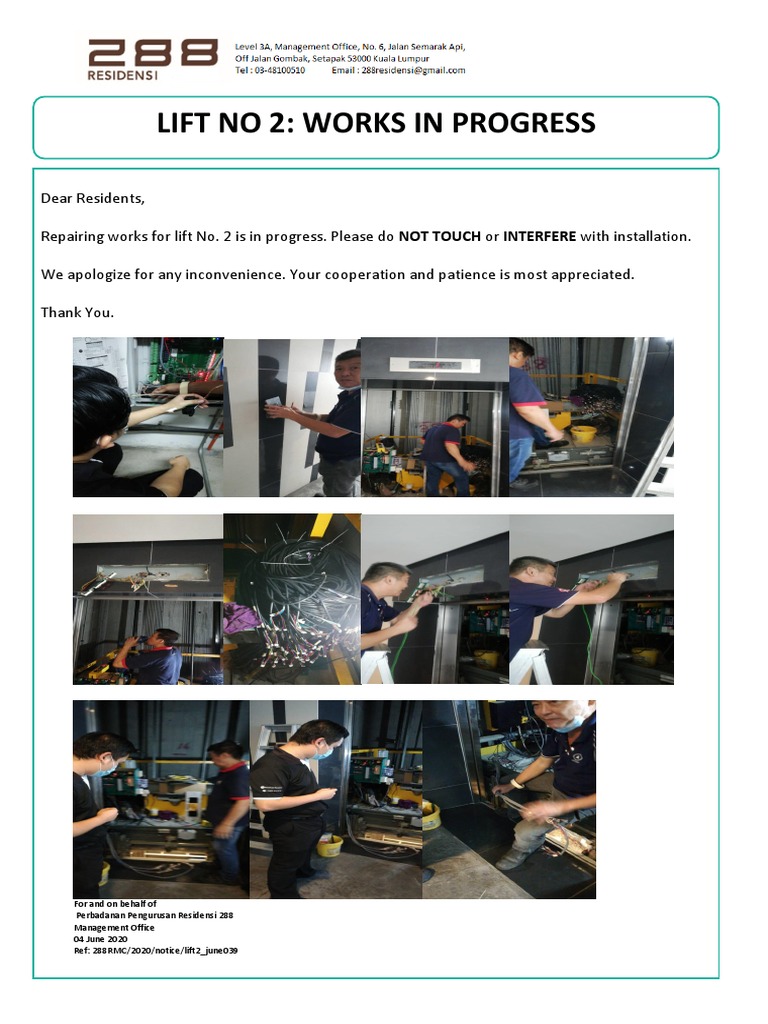 288
RESIDENSI

Level 3A, Management Office, No. 6, Jalan Semarak Api, Off Jalan Gombak, Setapak 53000 Kuala Lumpur
Tel : 03-48100510 Email : 288residensi@gmail.com

LIFT NO 2: WORKS IN PROGRESS

Dear Residents,

Repairing works for lift No. 2 is in progress. Please do NOT TOUCH or INTERFERE with installation.

We apologize for any inconvenience. Your cooperation and patience is most appreciated.

Thank You.

For and on behalf of
Perbadanan Pengurusan Residensi 288
Management Office
04 June 2020
Ref: 288RMC/2020/notice/lift2_june039