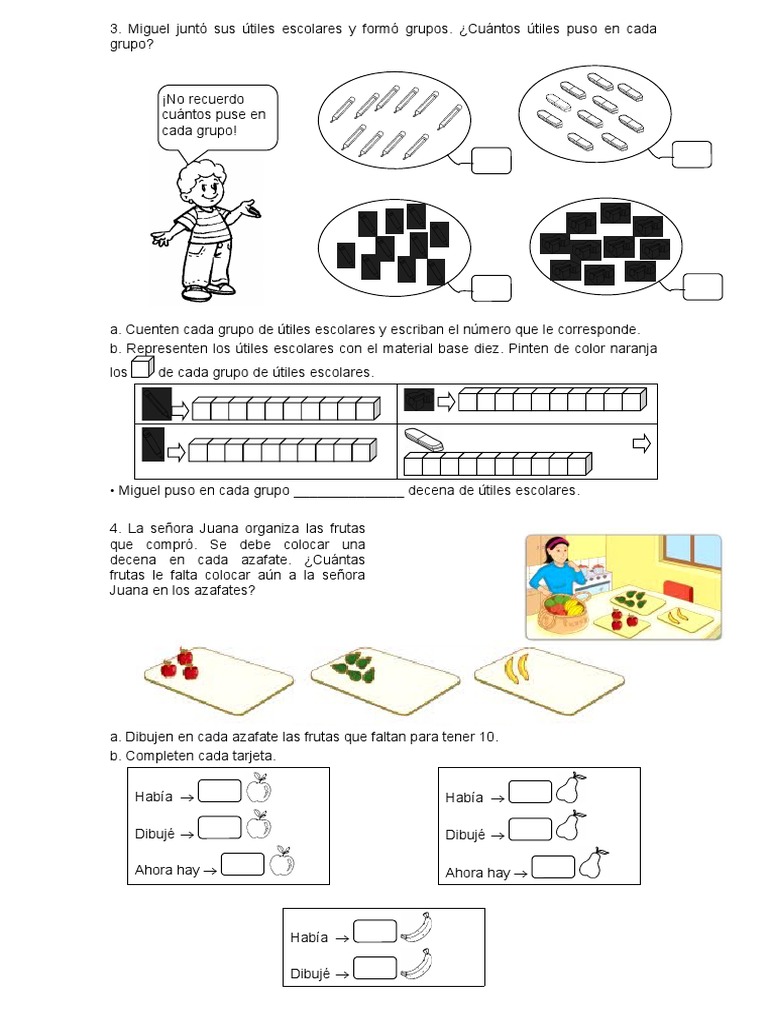 3. Miguel juntó sus útiles escolares y formó grupos. ¿Cuántos útiles puso en cada grupo?

¡No recuerdo cuántos puse en cada grupo!

a. Cuenten cada grupo de útiles escolares y escriban el número que le corresponde.
b. Representen los útiles escolares con el material base diez. Pinten de color naranja los de cada grupo de útiles escolares.

• Miguel puso en cada grupo _______________ decena de útiles escolares.

4. La señora Juana organiza las frutas que compró. Se debe colocar una decena en cada azafate. ¿Cuántas frutas le falta colocar aún a la señora Juana en los azafates?

a. Dibujen en cada azafate las frutas que faltan para tener 10.
b. Completen cada tarjeta.

Había →
Dibujé →
Ahora hay →

Había →
Dibujé →
Ahora hay →

Había →
Dibujé →