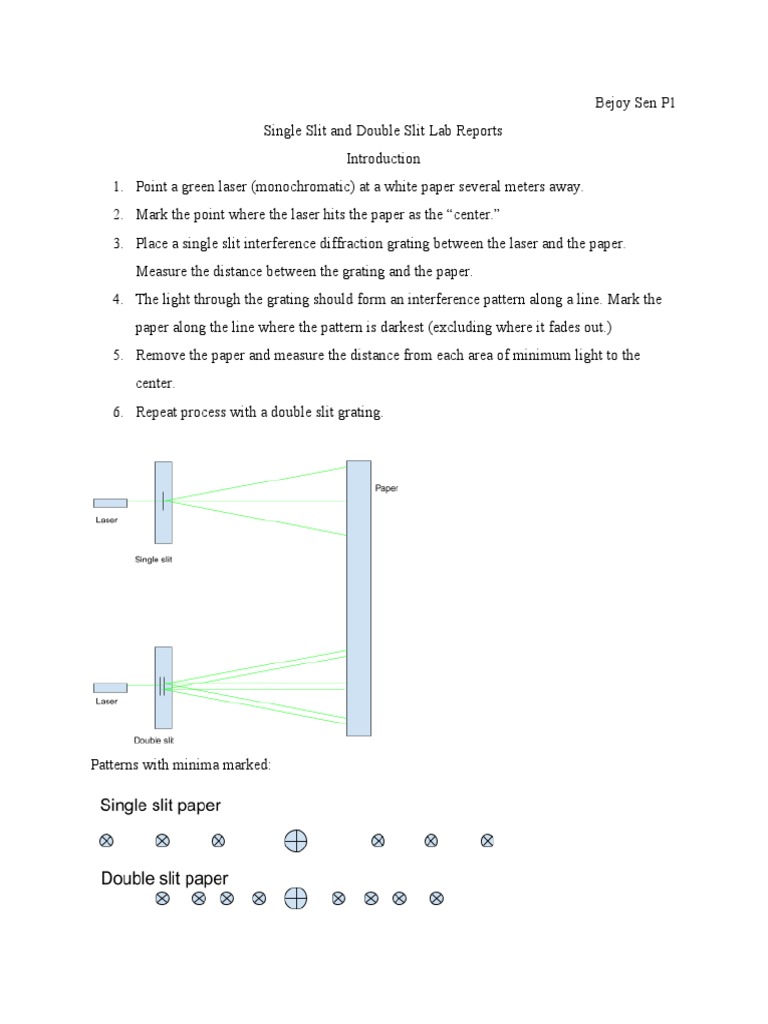 Bejoy Sen P1

Single Slit and Double Slit Lab Reports

Introduction

1. Point a green laser (monochromatic) at a white paper several meters away.
2. Mark the point where the laser hits the paper as the “center.”
3. Place a single slit interference diffraction grating between the laser and the paper. Measure the distance between the grating and the paper.
4. The light through the grating should form an interference pattern along a line. Mark the paper along the line where the pattern is darkest (excluding where it fades out.)
5. Remove the paper and measure the distance from each area of minimum light to the center.
6. Repeat process with a double slit grating.

Laser

Single slit

Paper

Laser

Double slit

Patterns with minima marked:

Single slit paper

Double slit paper