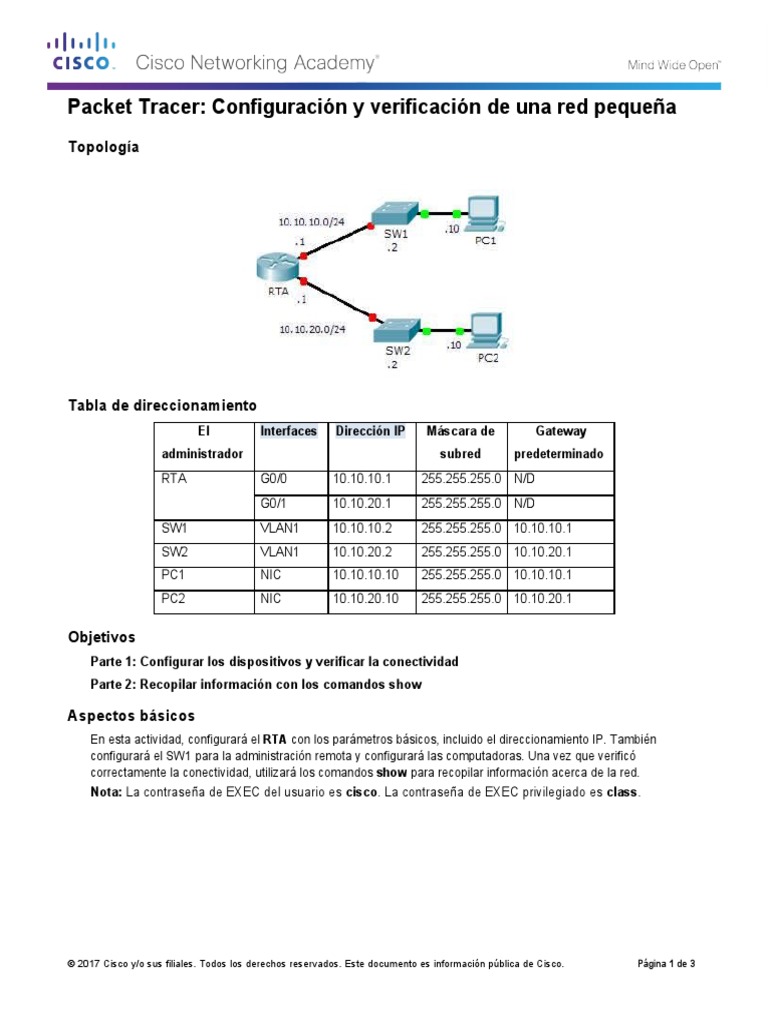 CISCO. Cisco Networking Academy®

Mind Wide Open™

Packet Tracer: Configuración y verificación de una red pequeña

Topología

10.10.10.0/24
.1
SW1
.2
.10
PC1
RTA
.1
10.10.20.0/24
SW2
.2
.10
PC2

Tabla de direccionamiento

| El administrador | Interfaces | Dirección IP | Máscara de subred | Gateway predeterminado |
|---|---|---|---|---|
| RTA | G0/0 | 10.10.10.1 | 255.255.255.0 | N/D |
| | G0/1 | 10.10.20.1 | 255.255.255.0 | N/D |
| SW1 | VLAN1 | 10.10.10.2 | 255.255.255.0 | 10.10.10.1 |
| SW2 | VLAN1 | 10.10.20.2 | 255.255.255.0 | 10.10.20.1 |
| PC1 | NIC | 10.10.10.10 | 255.255.255.0 | 10.10.10.1 |
| PC2 | NIC | 10.10.20.10 | 255.255.255.0 | 10.10.20.1 |

Objetivos

Parte 1: Configurar los dispositivos y verificar la conectividad

Parte 2: Recopilar información con los comandos show

Aspectos básicos

En esta actividad, configurará el RTA con los parámetros básicos, incluido el direccionamiento IP. También configurará el SW1 para la administración remota y configurará las computadoras. Una vez que verificó correctamente la conectividad, utilizará los comandos show para recopilar información acerca de la red.

Nota: La contraseña de EXEC del usuario es cisco. La contraseña de EXEC privilegiado es class.

© 2017 Cisco y/o sus filiales. Todos los derechos reservados. Este documento es información pública de Cisco.

Página 1 de 3