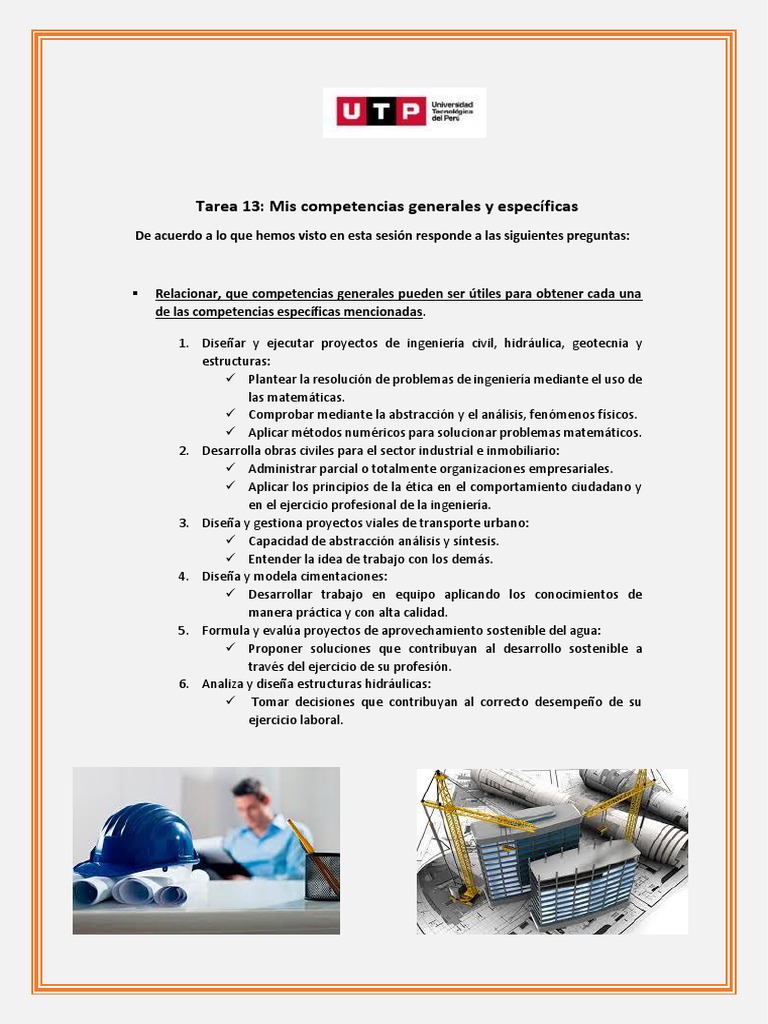 UTP Universidad Tecnológica del Perú

Tarea 13: Mis competencias generales y específicas

De acuerdo a lo que hemos visto en esta sesión responde a las siguientes preguntas:

▪ Relacionar, que competencias generales pueden ser útiles para obtener cada una de las competencias específicas mencionadas.

1. Diseñar y ejecutar proyectos de ingeniería civil, hidráulica, geotecnia y estructuras:
✓ Plantear la resolución de problemas de ingeniería mediante el uso de las matemáticas.
✓ Comprobar mediante la abstracción y el análisis, fenómenos físicos.
✓ Aplicar métodos numéricos para solucionar problemas matemáticos.
2. Desarrolla obras civiles para el sector industrial e inmobiliario:
✓ Administrar parcial o totalmente organizaciones empresariales.
✓ Aplicar los principios de la ética en el comportamiento ciudadano y en el ejercicio profesional de la ingeniería.
3. Diseña y gestiona proyectos viales de transporte urbano:
✓ Capacidad de abstracción análisis y síntesis.
✓ Entender la idea de trabajo con los demás.
4. Diseña y modela cimentaciones:
✓ Desarrollar trabajo en equipo aplicando los conocimientos de manera práctica y con alta calidad.
5. Formula y evalúa proyectos de aprovechamiento sostenible del agua:
✓ Proponer soluciones que contribuyan al desarrollo sostenible a través del ejercicio de su profesión.
6. Analiza y diseña estructuras hidráulicas:
✓ Tomar decisiones que contribuyan al correcto desempeño de su ejercicio laboral.