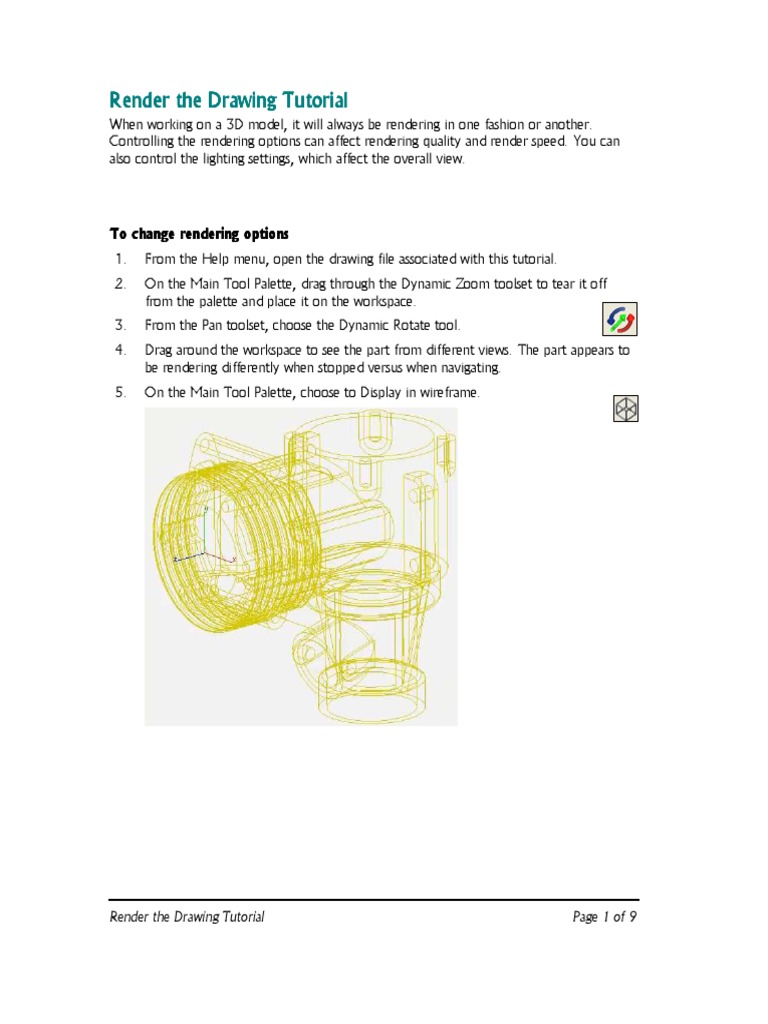 Render the Drawing Tutorial

When working on a 3D model, it will always be rendering in one fashion or another. Controlling the rendering options can affect rendering quality and render speed. You can also control the lighting settings, which affect the overall view.

To change rendering options

1. From the Help menu, open the drawing file associated with this tutorial.
2. On the Main Tool Palette, drag through the Dynamic Zoom toolset to tear it off from the palette and place it on the workspace.
3. From the Pan toolset, choose the Dynamic Rotate tool.
4. Drag around the workspace to see the part from different views. The part appears to be rendering differently when stopped versus when navigating.
5. On the Main Tool Palette, choose to Display in wireframe.

Render the Drawing Tutorial

Page 1 of 9