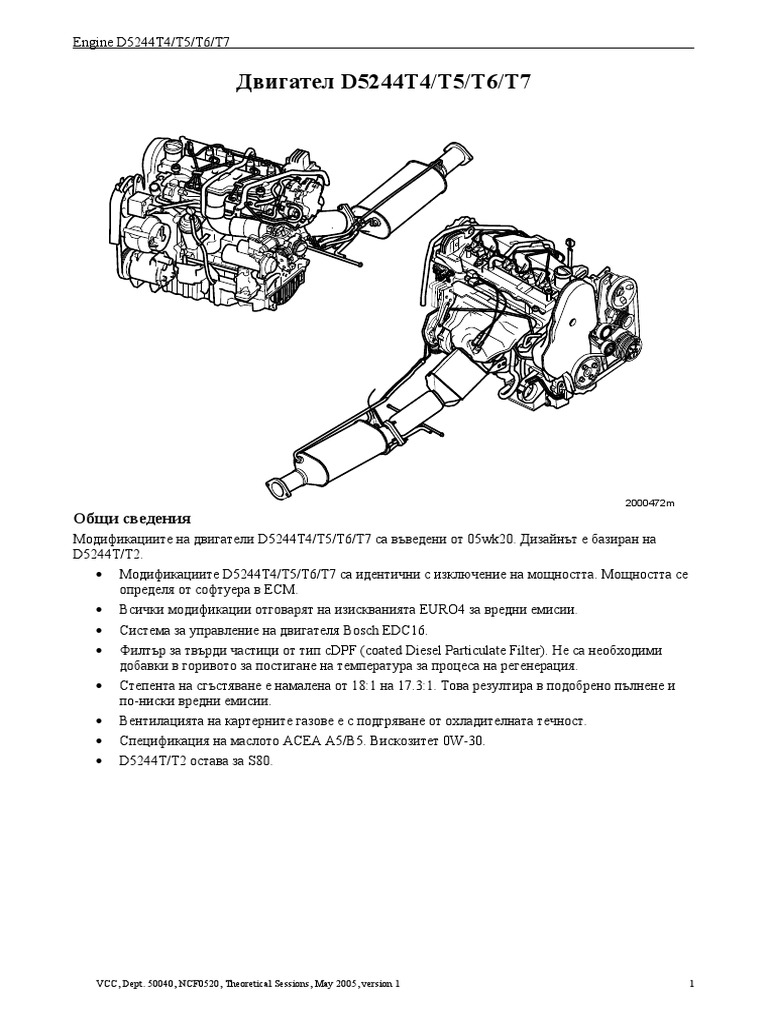 Engine D5244T4/T5/T6/T7

Двигател D5244T4/T5/T6/T7

2000472m

Общи сведения

Модификациите на двигатели D5244T4/T5/T6/T7 са въведени от 05wk20. Дизайнът е базиран на D5244T/T2.

• Модификациите D5244T4/T5/T6/T7 са идентични с изключение на мощността. Мощността се определя от софтуера в ECM.
• Всички модификации отговарят на изискванията EURO4 за вредни емисии.
• Система за управление на двигателя Bosch EDC16.
• Филтър за твърди частици от тип cDPF (coated Diesel Particulate Filter). Не са необходими добавки в горивото за постигане на температура за процеса на регенерация.
• Степента на сгъстяване е намалена от 18:1 на 17.3:1. Това резултира в подобрено пълнене и по-ниски вредни емисии.
• Вентилацията на картерните газове е с подгряване от охладителната течност.
• Спецификация на маслото ACEA A5/B5. Вискозитет 0W-30.
• D5244T/T2 остава за S80.

VCC, Dept. 50040, NCF0520, Theoretical Sessions, May 2005, version 1

1