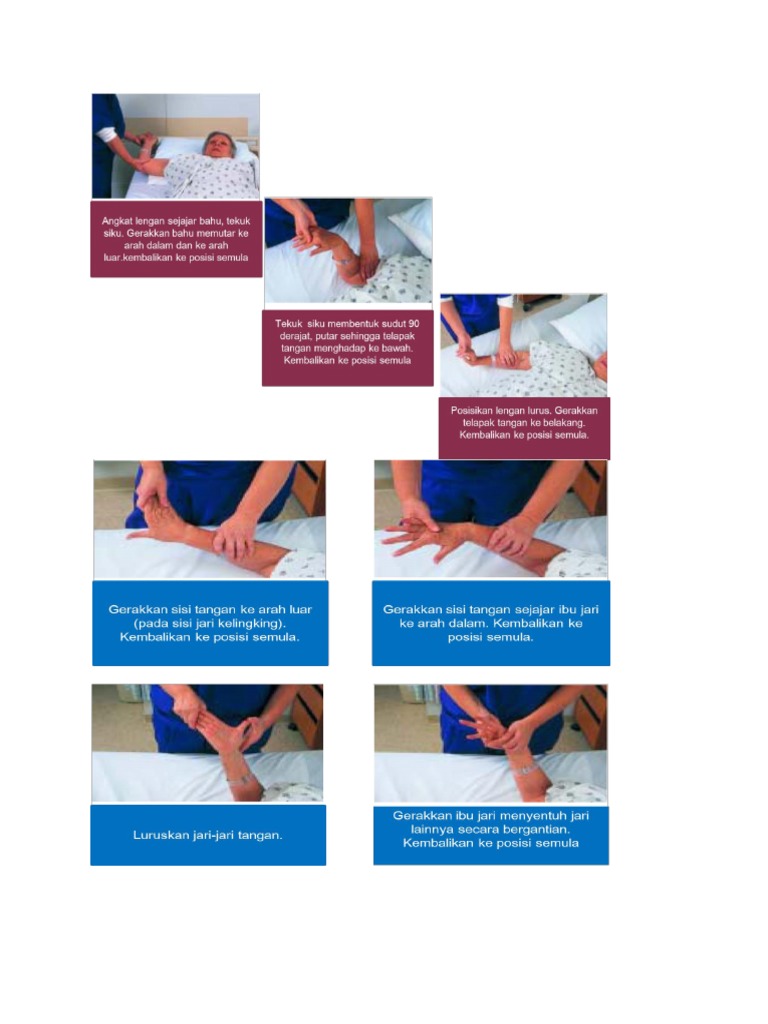 Angkat lengan sejajar bahu, tekuk siku. Gerakkan bahu memutar ke arah dalam dan ke arah luar.kembalikan ke posisi semula

Tekuk siku membentuk sudut 90 derajat, putar sehingga telapak tangan menghadap ke bawah. Kembalikan ke posisi semula

Posisikan lengan lurus. Gerakkan telapak tangan ke belakang. Kembalikan ke posisi semula.

Gerakkan sisi tangan ke arah luar (pada sisi jari kelingking). Kembalikan ke posisi semula.

Gerakkan sisi tangan sejajar ibu jari ke arah dalam. Kembalikan ke posisi semula.

Luruskan jari-jari tangan.

Gerakkan ibu jari menyentuh jari lainnya secara bergantian. Kembalikan ke posisi semula