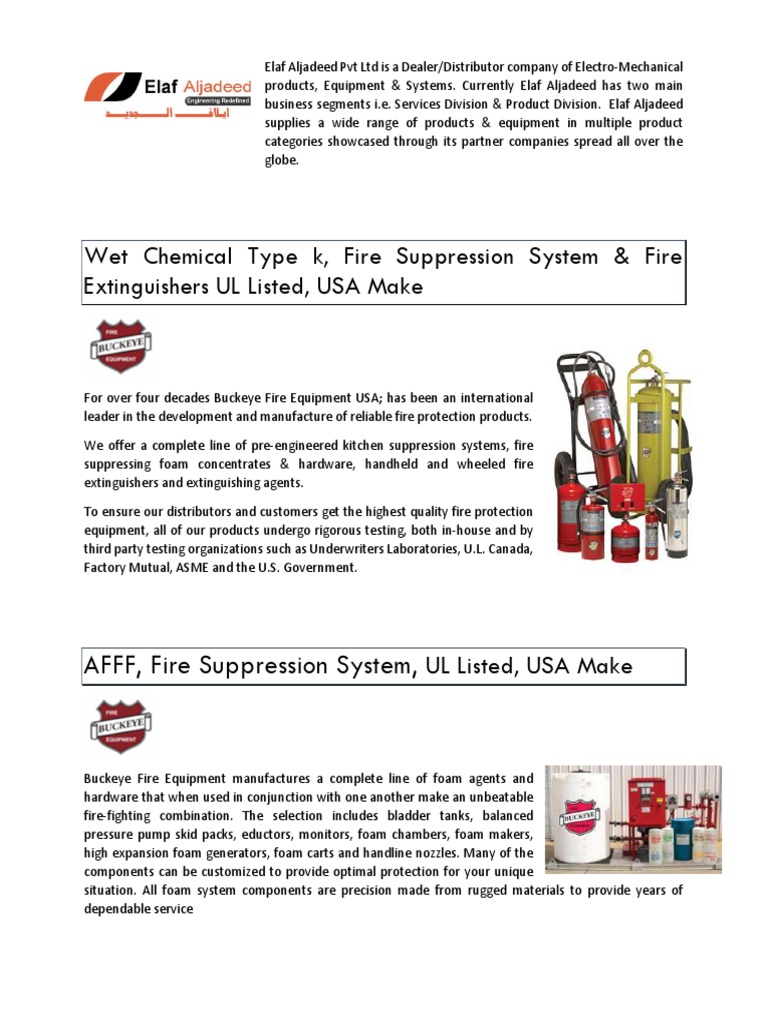 Elaf Aljadeed
Engineering Redefined
ايلاف الجديد

Elaf Aljadeed Pvt Ltd is a Dealer/Distributor company of Electro-Mechanical products, Equipment & Systems. Currently Elaf Aljadeed has two main business segments i.e. Services Division & Product Division. Elaf Aljadeed supplies a wide range of products & equipment in multiple product categories showcased through its partner companies spread all over the globe.

Wet Chemical Type k, Fire Suppression System & Fire Extinguishers UL Listed, USA Make

FIRE BUCKEYE EQUIPMENT

For over four decades Buckeye Fire Equipment USA; has been an international leader in the development and manufacture of reliable fire protection products.

We offer a complete line of pre-engineered kitchen suppression systems, fire suppressing foam concentrates & hardware, handheld and wheeled fire extinguishers and extinguishing agents.

To ensure our distributors and customers get the highest quality fire protection equipment, all of our products undergo rigorous testing, both in-house and by third party testing organizations such as Underwriters Laboratories, U.L. Canada, Factory Mutual, ASME and the U.S. Government.

AFFF, Fire Suppression System, UL Listed, USA Make

FIRE BUCKEYE EQUIPMENT

Buckeye Fire Equipment manufactures a complete line of foam agents and hardware that when used in conjunction with one another make an unbeatable fire-fighting combination. The selection includes bladder tanks, balanced pressure pump skid packs, eductors, monitors, foam chambers, foam makers, high expansion foam generators, foam carts and handline nozzles. Many of the components can be customized to provide optimal protection for your unique situation. All foam system components are precision made from rugged materials to provide years of dependable service

BUCKEYE