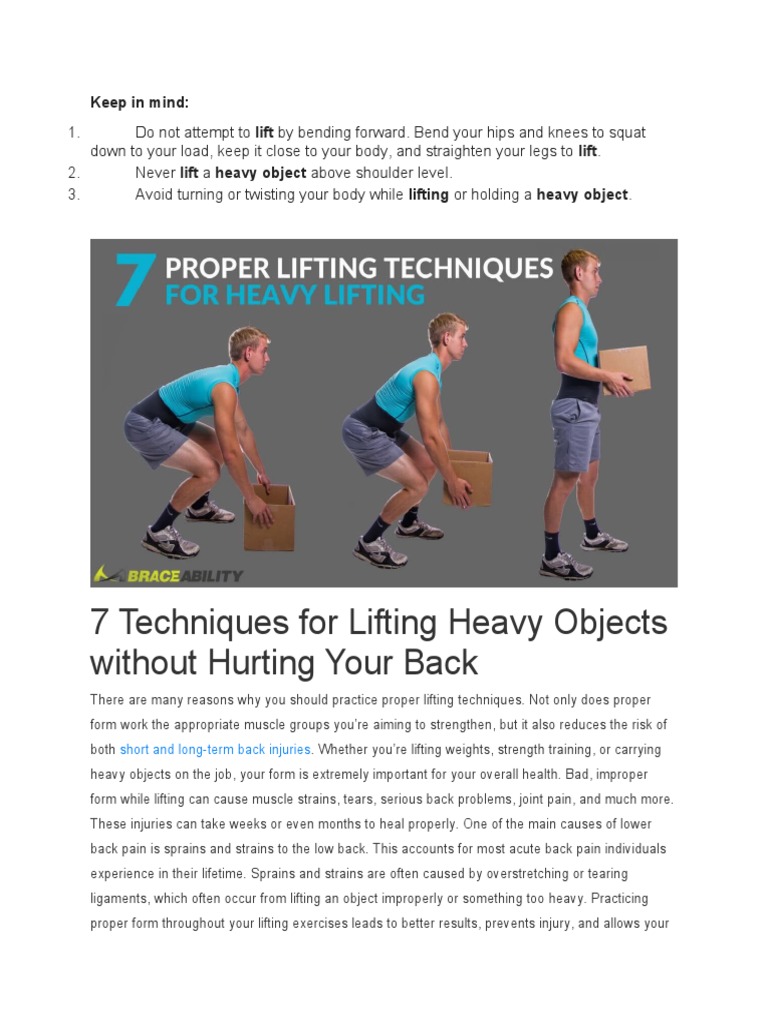 Keep in mind:

1. Do not attempt to lift by bending forward. Bend your hips and knees to squat down to your load, keep it close to your body, and straighten your legs to lift.
2. Never lift a heavy object above shoulder level.
3. Avoid turning or twisting your body while lifting or holding a heavy object.

7 PROPER LIFTING TECHNIQUES FOR HEAVY LIFTING

BRACEABILITY

7 Techniques for Lifting Heavy Objects without Hurting Your Back

There are many reasons why you should practice proper lifting techniques. Not only does proper form work the appropriate muscle groups you're aiming to strengthen, but it also reduces the risk of both short and long-term back injuries. Whether you're lifting weights, strength training, or carrying heavy objects on the job, your form is extremely important for your overall health. Bad, improper form while lifting can cause muscle strains, tears, serious back problems, joint pain, and much more. These injuries can take weeks or even months to heal properly. One of the main causes of lower back pain is sprains and strains to the low back. This accounts for most acute back pain individuals experience in their lifetime. Sprains and strains are often caused by overstretching or tearing ligaments, which often occur from lifting an object improperly or something too heavy. Practicing proper form throughout your lifting exercises leads to better results, prevents injury, and allows your