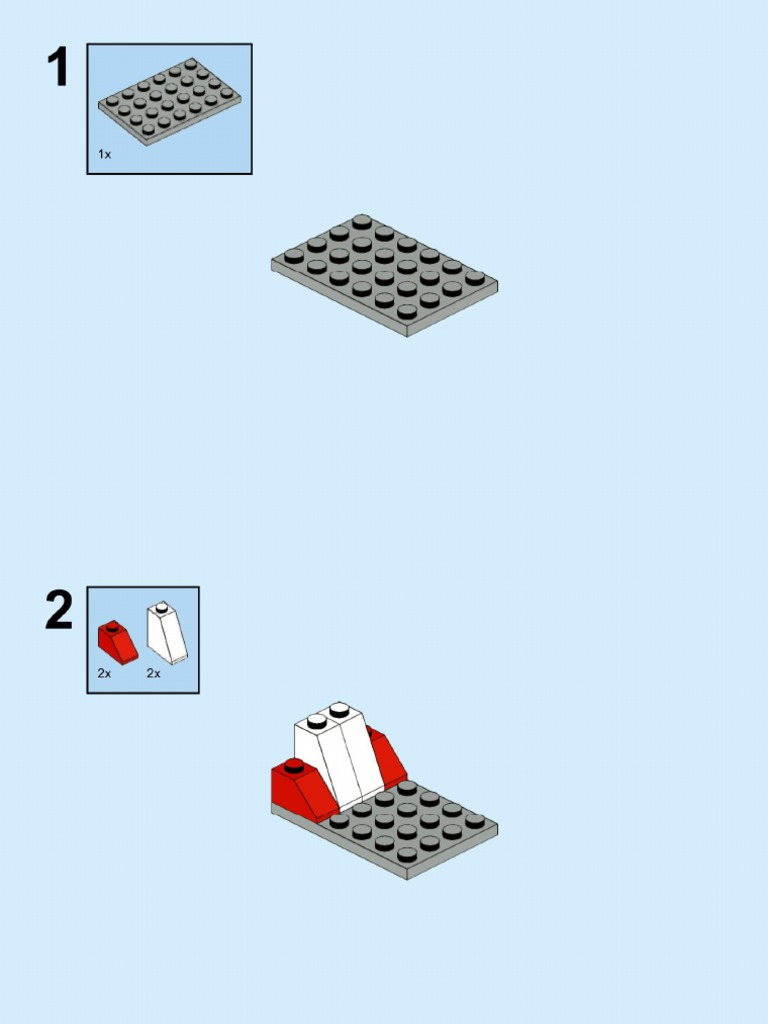 1

1x

2

2x 2x