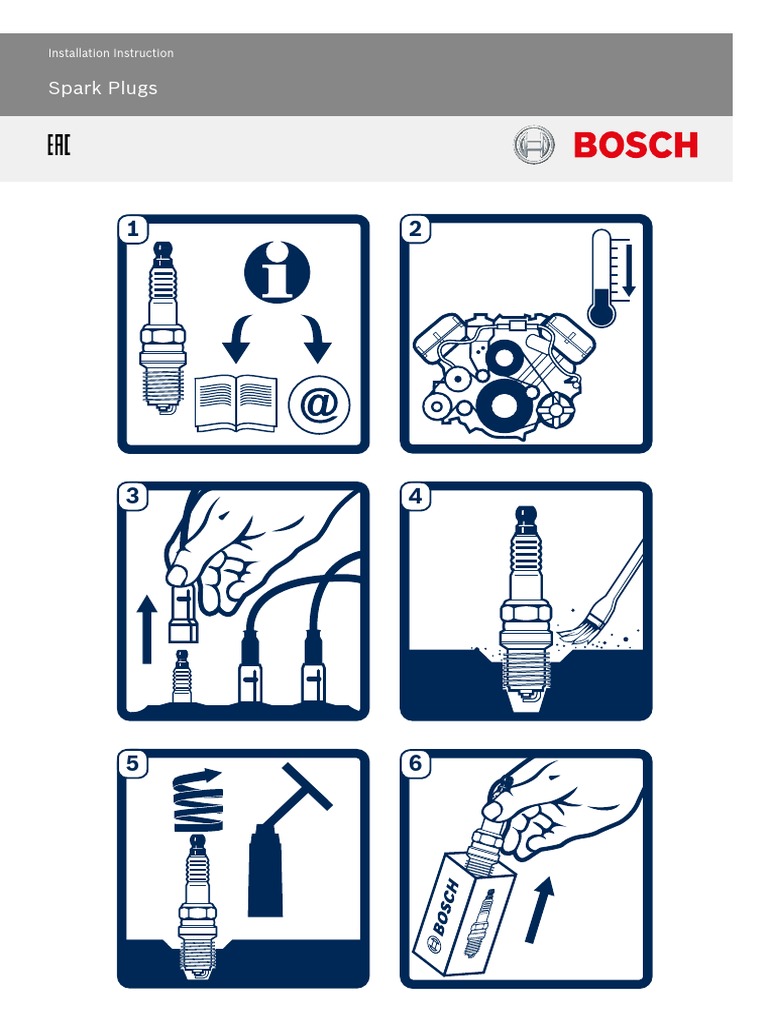 Installation Instruction

Spark Plugs

EAC

BOSCH

1

i

@

2

3

4

5

6

BOSCH