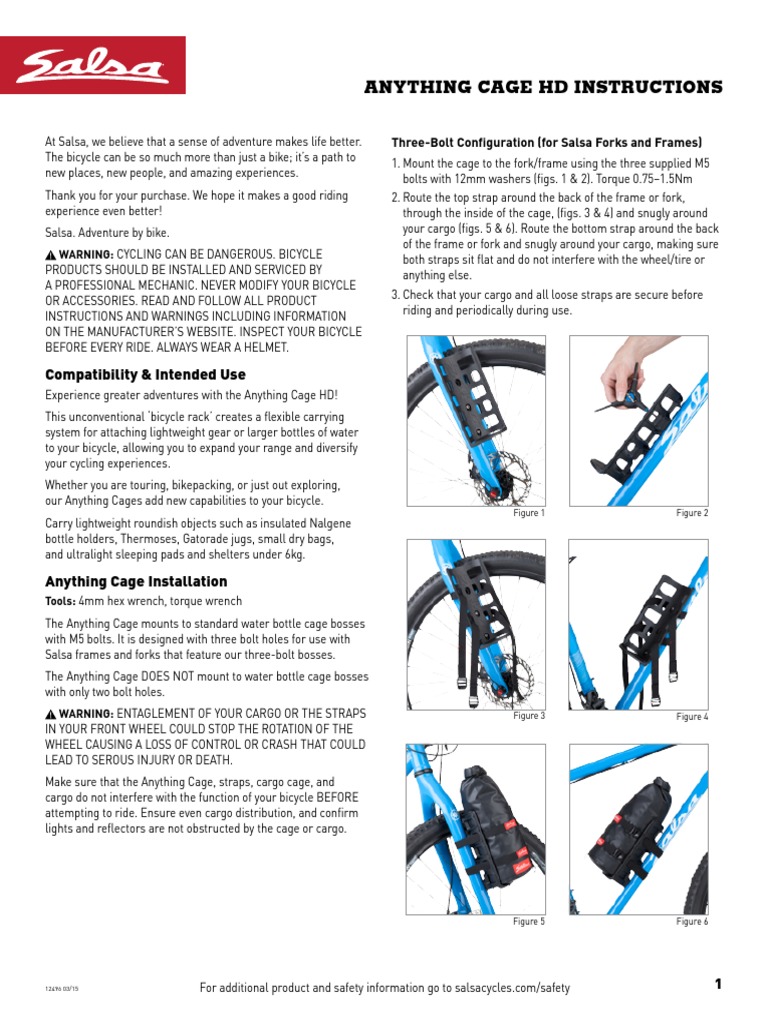 Salsa

ANYTHING CAGE HD INSTRUCTIONS

At Salsa, we believe that a sense of adventure makes life better. The bicycle can be so much more than just a bike; it's a path to new places, new people, and amazing experiences.

Thank you for your purchase. We hope it makes a good riding experience even better!

Salsa. Adventure by bike.

WARNING: CYCLING CAN BE DANGEROUS. BICYCLE PRODUCTS SHOULD BE INSTALLED AND SERVICED BY A PROFESSIONAL MECHANIC. NEVER MODIFY YOUR BICYCLE OR ACCESSORIES. READ AND FOLLOW ALL PRODUCT INSTRUCTIONS AND WARNINGS INCLUDING INFORMATION ON THE MANUFACTURER'S WEBSITE. INSPECT YOUR BICYCLE BEFORE EVERY RIDE. ALWAYS WEAR A HELMET.

Compatibility & Intended Use

Experience greater adventures with the Anything Cage HD!

This unconventional 'bicycle rack' creates a flexible carrying system for attaching lightweight gear or larger bottles of water to your bicycle, allowing you to expand your range and diversify your cycling experiences.

Whether you are touring, bikepacking, or just out exploring, our Anything Cages add new capabilities to your bicycle.

Carry lightweight roundish objects such as insulated Nalgene bottle holders, Thermoses, Gatorade jugs, small dry bags, and ultralight sleeping pads and shelters under 6kg.

Anything Cage Installation

Tools: 4mm hex wrench, torque wrench

The Anything Cage mounts to standard water bottle cage bosses with M5 bolts. It is designed with three bolt holes for use with Salsa frames and forks that feature our three-bolt bosses.

The Anything Cage DOES NOT mount to water bottle cage bosses with only two bolt holes.

WARNING: ENTAGLEMENT OF YOUR CARGO OR THE STRAPS IN YOUR FRONT WHEEL COULD STOP THE ROTATION OF THE WHEEL CAUSING A LOSS OF CONTROL OR CRASH THAT COULD LEAD TO SEROUS INJURY OR DEATH.

Make sure that the Anything Cage, straps, cargo cage, and cargo do not interfere with the function of your bicycle BEFORE attempting to ride. Ensure even cargo distribution, and confirm lights and reflectors are not obstructed by the cage or cargo.

Three-Bolt Configuration (for Salsa Forks and Frames)

1. Mount the cage to the fork/frame using the three supplied M5 bolts with 12mm washers (figs. 1 & 2). Torque 0.75–1.5Nm

2. Route the top strap around the back of the frame or fork, through the inside of the cage, (figs. 3 & 4) and snugly around your cargo (figs. 5 & 6). Route the bottom strap around the back of the frame or fork and snugly around your cargo, making sure both straps sit flat and do not interfere with the wheel/tire or anything else.

3. Check that your cargo and all loose straps are secure before riding and periodically during use.

Figure 1
Figure 2
Figure 3
Figure 4
Figure 5
Figure 6

12496 03/15

For additional product and safety information go to salsacycles.com/safety

1