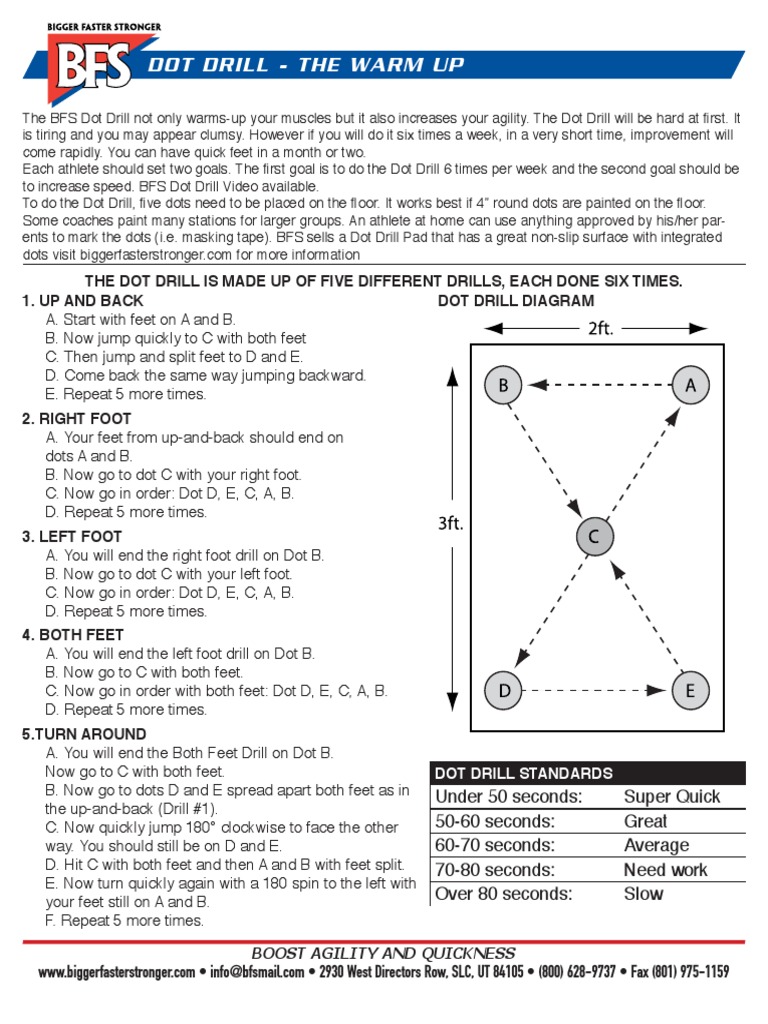 BIGGER FASTER STRONGER
BFS
DOT DRILL - THE WARM UP

The BFS Dot Drill not only warms-up your muscles but it also increases your agility. The Dot Drill will be hard at first. It is tiring and you may appear clumsy. However if you will do it six times a week, in a very short time, improvement will come rapidly. You can have quick feet in a month or two.
Each athlete should set two goals. The first goal is to do the Dot Drill 6 times per week and the second goal should be to increase speed. BFS Dot Drill Video available.
To do the Dot Drill, five dots need to be placed on the floor. It works best if 4" round dots are painted on the floor. Some coaches paint many stations for larger groups. An athlete at home can use anything approved by his/her parents to mark the dots (i.e. masking tape). BFS sells a Dot Drill Pad that has a great non-slip surface with integrated dots visit biggerfasterstronger.com for more information

THE DOT DRILL IS MADE UP OF FIVE DIFFERENT DRILLS, EACH DONE SIX TIMES.

1. UP AND BACK
A. Start with feet on A and B.
B. Now jump quickly to C with both feet
C. Then jump and split feet to D and E.
D. Come back the same way jumping backward.
E. Repeat 5 more times.

2. RIGHT FOOT
A. Your feet from up-and-back should end on dots A and B.
B. Now go to dot C with your right foot.
C. Now go in order: Dot D, E, C, A, B.
D. Repeat 5 more times.

3. LEFT FOOT
A. You will end the right foot drill on Dot B.
B. Now go to dot C with your left foot.
C. Now go in order: Dot D, E, C, A, B.
D. Repeat 5 more times.

4. BOTH FEET
A. You will end the left foot drill on Dot B.
B. Now go to C with both feet.
C. Now go in order with both feet: Dot D, E, C, A, B.
D. Repeat 5 more times.

5.TURN AROUND
A. You will end the Both Feet Drill on Dot B. Now go to C with both feet.
B. Now go to dots D and E spread apart both feet as in the up-and-back (Drill #1).
C. Now quickly jump 180° clockwise to face the other way. You should still be on D and E.
D. Hit C with both feet and then A and B with feet split.
E. Now turn quickly again with a 180 spin to the left with your feet still on A and B.
F. Repeat 5 more times.

DOT DRILL DIAGRAM
2ft.
3ft.
B A C D E

| DOT DRILL STANDARDS | |
|---|---|
| Under 50 seconds: | Super Quick |
| 50-60 seconds: | Great |
| 60-70 seconds: | Average |
| 70-80 seconds: | Need work |
| Over 80 seconds: | Slow |

BOOST AGILITY AND QUICKNESS
www.biggerfasterstronger.com • info@bfsmail.com • 2930 West Directors Row, SLC, UT 84105 • (800) 628-9737 • Fax (801) 975-1159