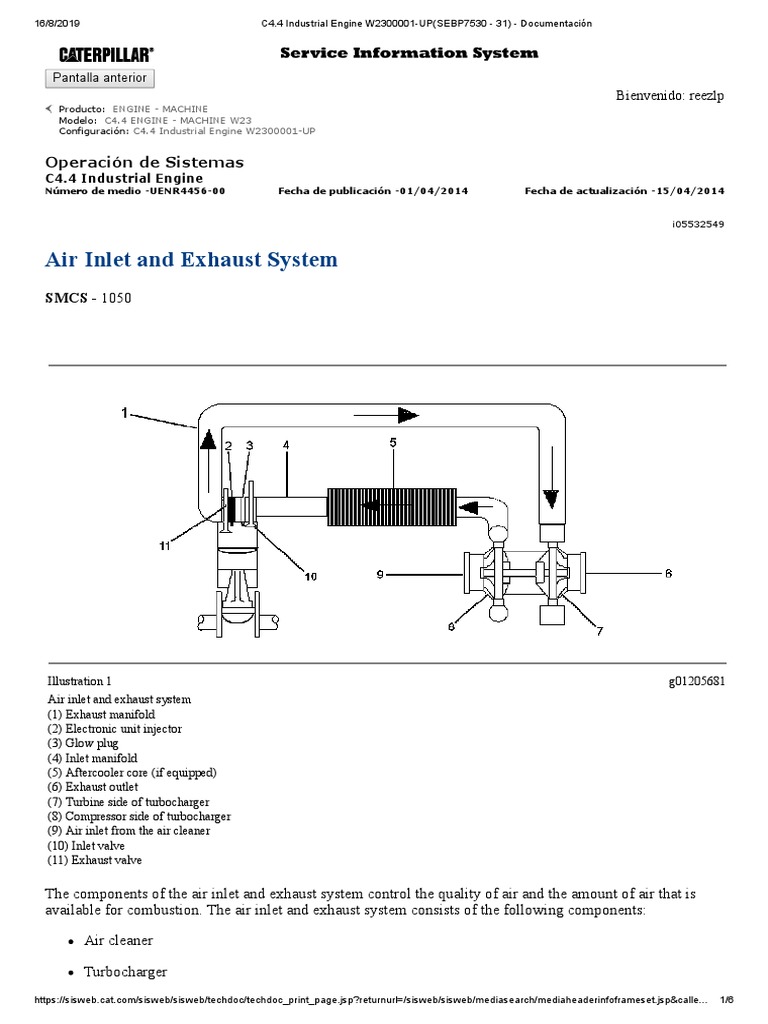 16/8/2019 C4.4 Industrial Engine W2300001-UP(SEBP7530 - 31) - Documentación

CATERPILLAR®

Service Information System

Pantalla anterior

Bienvenido: reezlp

Producto: ENGINE - MACHINE
Modelo: C4.4 ENGINE - MACHINE W23
Configuración: C4.4 Industrial Engine W2300001-UP

Operación de Sistemas
C4.4 Industrial Engine
Número de medio -UENR4456-00 Fecha de publicación -01/04/2014 Fecha de actualización -15/04/2014

i05532549

Air Inlet and Exhaust System

SMCS - 1050

1
2 3 4
5
11
10
9
8
6
7

Illustration 1 g01205681

Air inlet and exhaust system
(1) Exhaust manifold
(2) Electronic unit injector
(3) Glow plug
(4) Inlet manifold
(5) Aftercooler core (if equipped)
(6) Exhaust outlet
(7) Turbine side of turbocharger
(8) Compressor side of turbocharger
(9) Air inlet from the air cleaner
(10) Inlet valve
(11) Exhaust valve

The components of the air inlet and exhaust system control the quality of air and the amount of air that is available for combustion. The air inlet and exhaust system consists of the following components:

• Air cleaner

• Turbocharger

https://sisweb.cat.com/sisweb/sisweb/techdoc/techdoc_print_page.jsp?returnurl=/sisweb/sisweb/mediasearch/mediaheaderinfoframeset.jsp&calle... 1/6