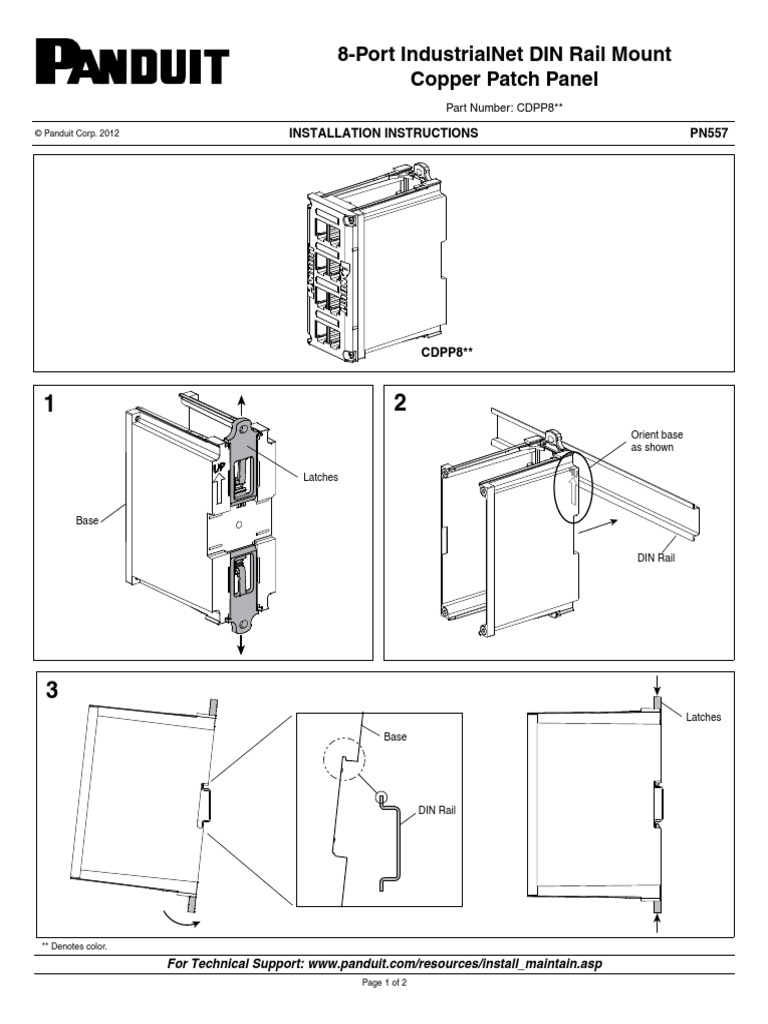 PANDUIT

8-Port IndustrialNet DIN Rail Mount Copper Patch Panel

Part Number: CDPP8**

© Panduit Corp. 2012

INSTALLATION INSTRUCTIONS

PN557

CDPP8**

1

UP

Latches

Base

2

Orient base as shown

DIN Rail

3

Base

DIN Rail

Latches

** Denotes color.

For Technical Support: www.panduit.com/resources/install_maintain.asp

Page 1 of 2