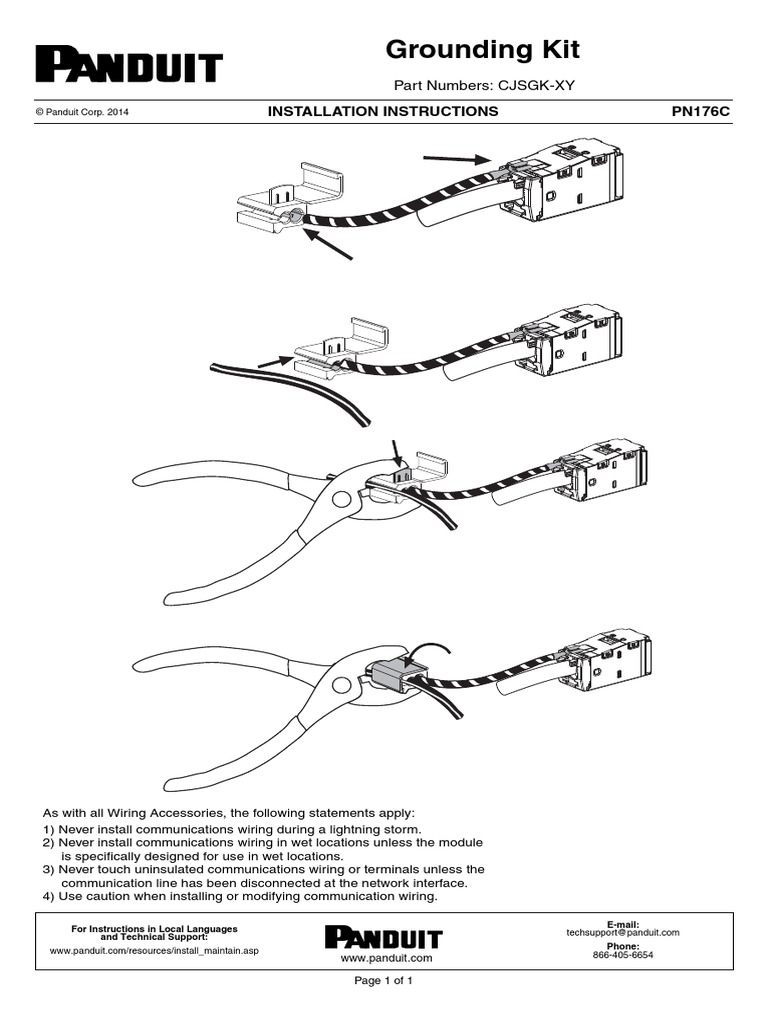 PANDUIT

Grounding Kit

Part Numbers: CJSGK-XY

© Panduit Corp. 2014

INSTALLATION INSTRUCTIONS

PN176C

As with all Wiring Accessories, the following statements apply:
1) Never install communications wiring during a lightning storm.
2) Never install communications wiring in wet locations unless the module is specifically designed for use in wet locations.
3) Never touch uninsulated communications wiring or terminals unless the communication line has been disconnected at the network interface.
4) Use caution when installing or modifying communication wiring.

For Instructions in Local Languages and Technical Support:
www.panduit.com/resources/install_maintain.asp

PANDUIT
www.panduit.com

E-mail:
techsupport@panduit.com
Phone:
866-405-6654

Page 1 of 1