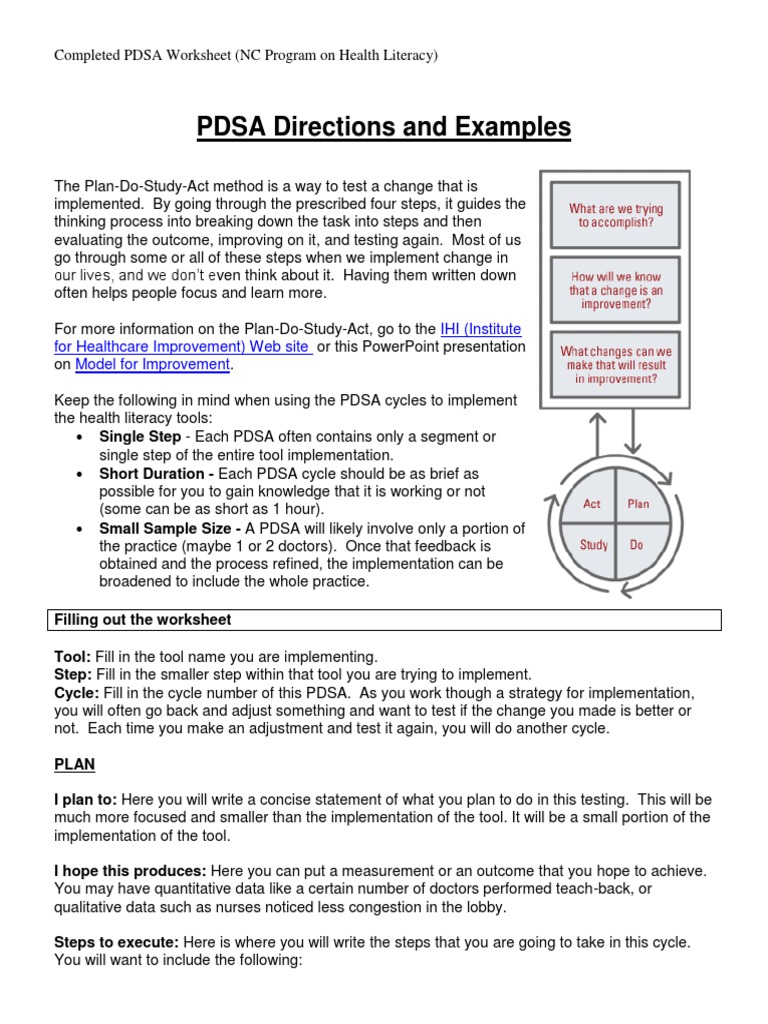 Completed PDSA Worksheet (NC Program on Health Literacy)

PDSA Directions and Examples

The Plan-Do-Study-Act method is a way to test a change that is implemented. By going through the prescribed four steps, it guides the thinking process into breaking down the task into steps and then evaluating the outcome, improving on it, and testing again. Most of us go through some or all of these steps when we implement change in our lives, and we don't even think about it. Having them written down often helps people focus and learn more.

For more information on the Plan-Do-Study-Act, go to the IHI (Institute for Healthcare Improvement) Web site or this PowerPoint presentation on Model for Improvement.

Keep the following in mind when using the PDSA cycles to implement the health literacy tools:
• Single Step - Each PDSA often contains only a segment or single step of the entire tool implementation.
• Short Duration - Each PDSA cycle should be as brief as possible for you to gain knowledge that it is working or not (some can be as short as 1 hour).
• Small Sample Size - A PDSA will likely involve only a portion of the practice (maybe 1 or 2 doctors). Once that feedback is obtained and the process refined, the implementation can be broadened to include the whole practice.

What are we trying to accomplish?

How will we know that a change is an improvement?

What changes can we make that will result in improvement?

Act
Plan
Study
Do

Filling out the worksheet

Tool: Fill in the tool name you are implementing.
Step: Fill in the smaller step within that tool you are trying to implement.
Cycle: Fill in the cycle number of this PDSA. As you work though a strategy for implementation, you will often go back and adjust something and want to test if the change you made is better or not. Each time you make an adjustment and test it again, you will do another cycle.

PLAN

I plan to: Here you will write a concise statement of what you plan to do in this testing. This will be much more focused and smaller than the implementation of the tool. It will be a small portion of the implementation of the tool.

I hope this produces: Here you can put a measurement or an outcome that you hope to achieve. You may have quantitative data like a certain number of doctors performed teach-back, or qualitative data such as nurses noticed less congestion in the lobby.

Steps to execute: Here is where you will write the steps that you are going to take in this cycle. You will want to include the following: