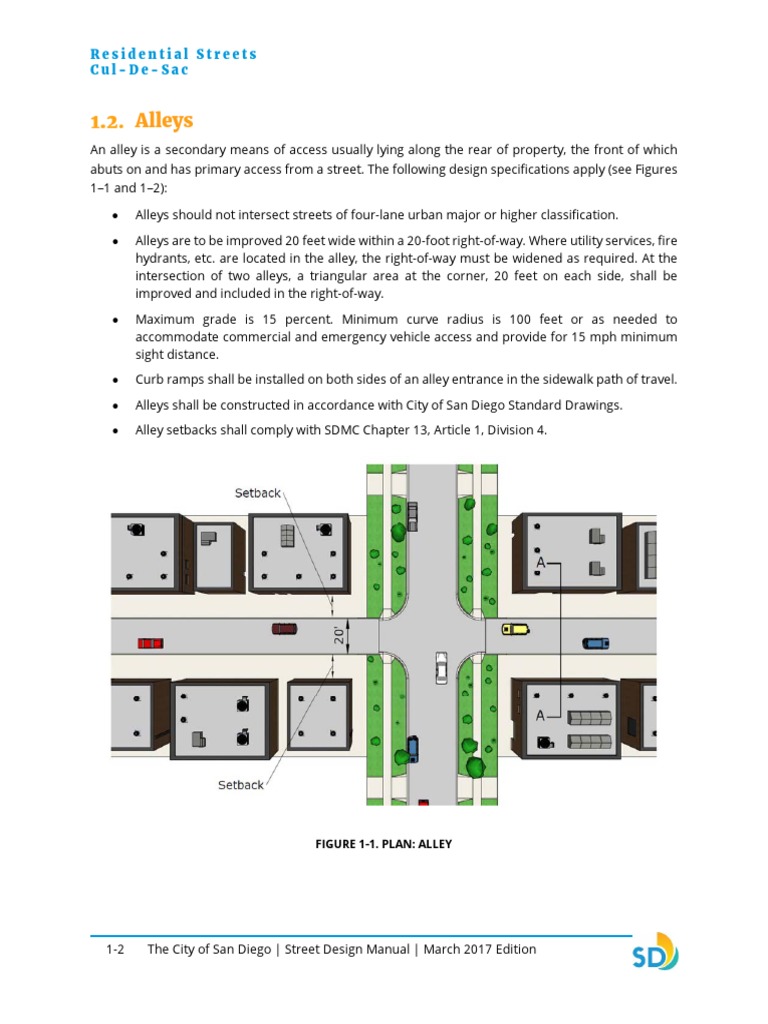 Residential Streets
Cul-De-Sac

1.2. Alleys

An alley is a secondary means of access usually lying along the rear of property, the front of which abuts on and has primary access from a street. The following design specifications apply (see Figures 1–1 and 1–2):

• Alleys should not intersect streets of four-lane urban major or higher classification.

• Alleys are to be improved 20 feet wide within a 20-foot right-of-way. Where utility services, fire hydrants, etc. are located in the alley, the right-of-way must be widened as required. At the intersection of two alleys, a triangular area at the corner, 20 feet on each side, shall be improved and included in the right-of-way.

• Maximum grade is 15 percent. Minimum curve radius is 100 feet or as needed to accommodate commercial and emergency vehicle access and provide for 15 mph minimum sight distance.

• Curb ramps shall be installed on both sides of an alley entrance in the sidewalk path of travel.

• Alleys shall be constructed in accordance with City of San Diego Standard Drawings.

• Alley setbacks shall comply with SDMC Chapter 13, Article 1, Division 4.

Setback
20'
A
A
Setback

FIGURE 1-1. PLAN: ALLEY

1-2 The City of San Diego | Street Design Manual | March 2017 Edition

SD