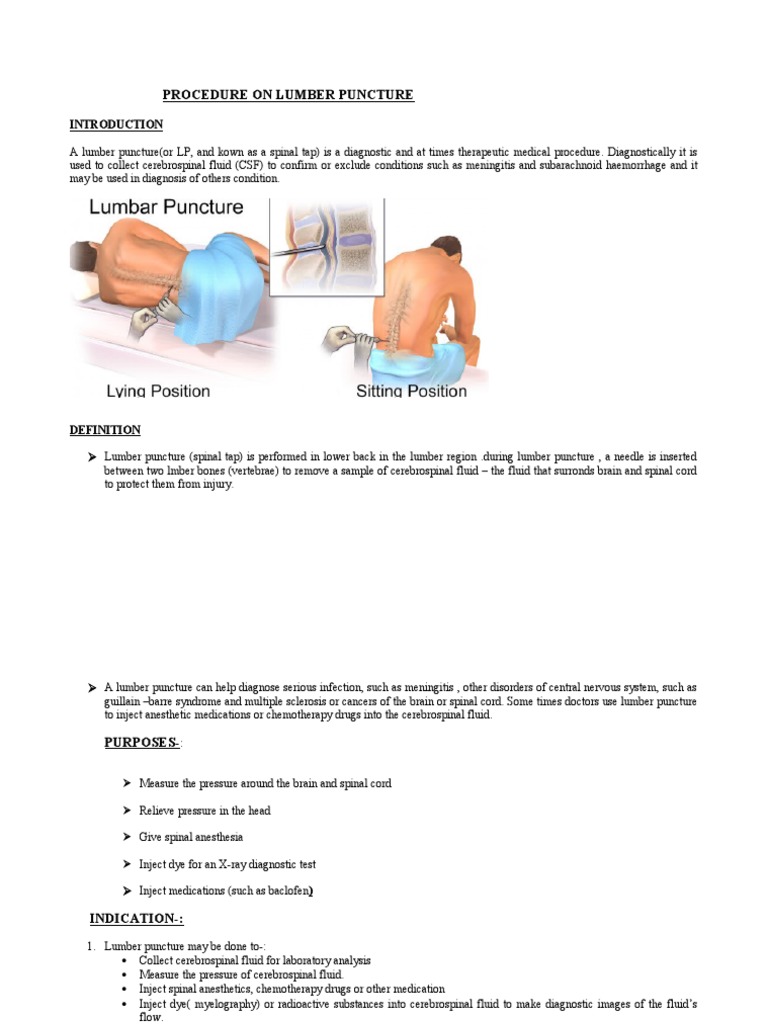 PROCEDURE ON LUMBER PUNCTURE

INTRODUCTION

A lumber puncture(or LP, and kown as a spinal tap) is a diagnostic and at times therapeutic medical procedure. Diagnostically it is used to collect cerebrospinal fluid (CSF) to confirm or exclude conditions such as meningitis and subarachnoid haemorrhage and it may be used in diagnosis of others condition.

Lumbar Puncture

Lying Position

Sitting Position

DEFINITION

➤ Lumber puncture (spinal tap) is performed in lower back in the lumber region .during lumber puncture , a needle is inserted between two lmber bones (vertebrae) to remove a sample of cerebrospinal fluid – the fluid that surronds brain and spinal cord to protect them from injury.

➤ A lumber puncture can help diagnose serious infection, such as meningitis , other disorders of central nervous system, such as guillain –barre syndrome and multiple sclerosis or cancers of the brain or spinal cord. Some times doctors use lumber puncture to inject anesthetic medications or chemotherapy drugs into the cerebrospinal fluid.

PURPOSES-:

➤ Measure the pressure around the brain and spinal cord

➤ Relieve pressure in the head

➤ Give spinal anesthesia

➤ Inject dye for an X-ray diagnostic test

➤ Inject medications (such as baclofen)

INDICATION-:

1. Lumber puncture may be done to-:
• Collect cerebrospinal fluid for laboratory analysis
• Measure the pressure of cerebrospinal fluid.
• Inject spinal anesthetics, chemotherapy drugs or other medication
• Inject dye( myelography) or radioactive substances into cerebrospinal fluid to make diagnostic images of the fluid's flow.