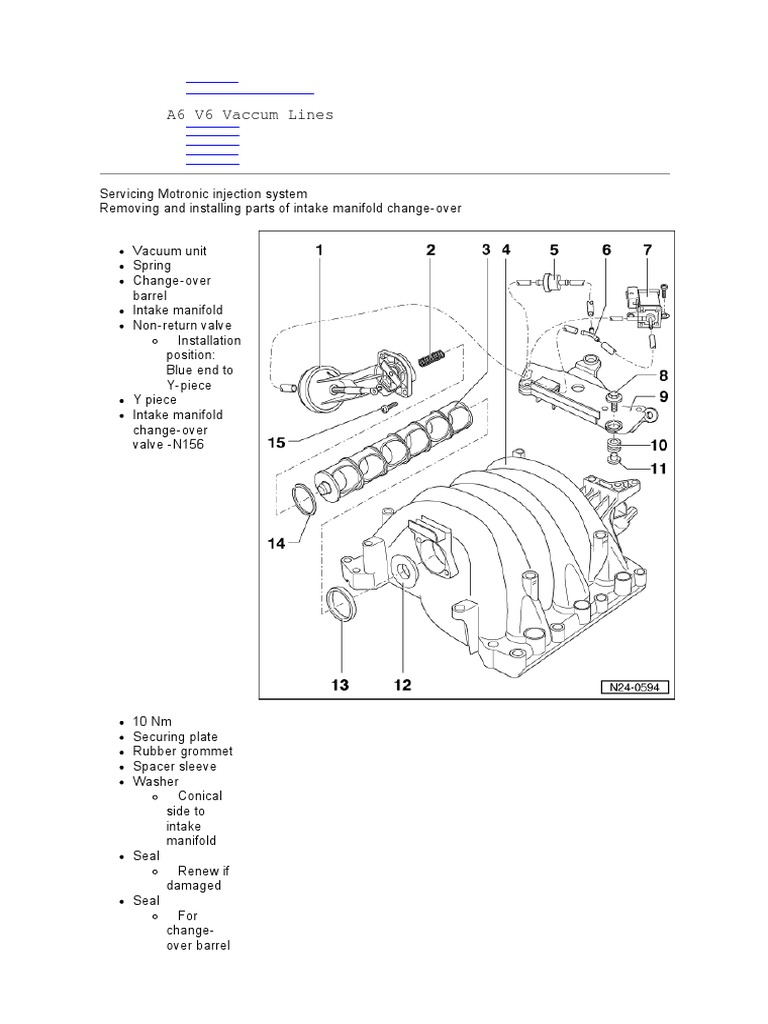 A6 V6 Vaccum Lines

Servicing Motronic injection system
Removing and installing parts of intake manifold change-over

- Vacuum unit
- Spring
- Change-over barrel
- Intake manifold
- Non-return valve
  - Installation position: Blue end to Y-piece
- Y piece
- Intake manifold change-over valve -N156

1 2 3 4 5 6 7 8 9 10 11 15 14 13 12 N24-0594

- 10 Nm
- Securing plate
- Rubber grommet
- Spacer sleeve
- Washer
  - Conical side to intake manifold
- Seal
  - Renew if damaged
- Seal
  - For change-over barrel