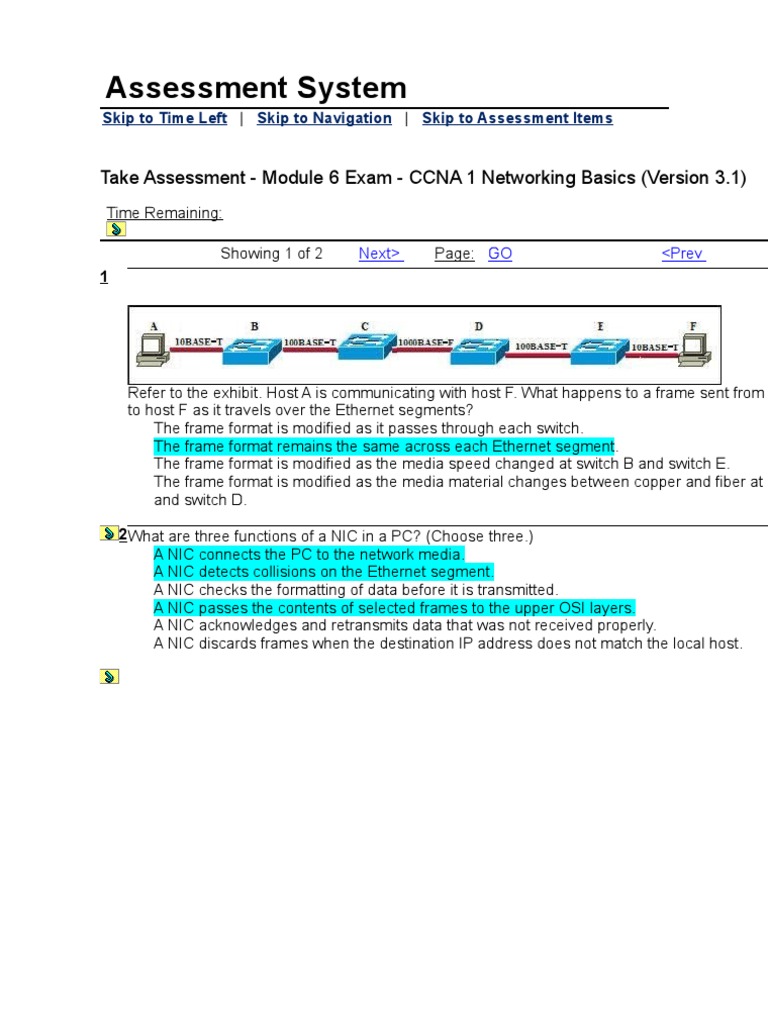 Assessment System

Skip to Time Left | Skip to Navigation | Skip to Assessment Items

Take Assessment - Module 6 Exam - CCNA 1 Networking Basics (Version 3.1)

Time Remaining:

Showing 1 of 2 Next> Page: GO <Prev

1

A B C D E F
10BASE-T 100BASE-T 1000BASE-F 100BASE-T 10BASE-T

Refer to the exhibit. Host A is communicating with host F. What happens to a frame sent from to host F as it travels over the Ethernet segments?
The frame format is modified as it passes through each switch.
The frame format remains the same across each Ethernet segment.
The frame format is modified as the media speed changed at switch B and switch E.
The frame format is modified as the media material changes between copper and fiber at and switch D.

2 What are three functions of a NIC in a PC? (Choose three.)
A NIC connects the PC to the network media.
A NIC detects collisions on the Ethernet segment.
A NIC checks the formatting of data before it is transmitted.
A NIC passes the contents of selected frames to the upper OSI layers.
A NIC acknowledges and retransmits data that was not received properly.
A NIC discards frames when the destination IP address does not match the local host.