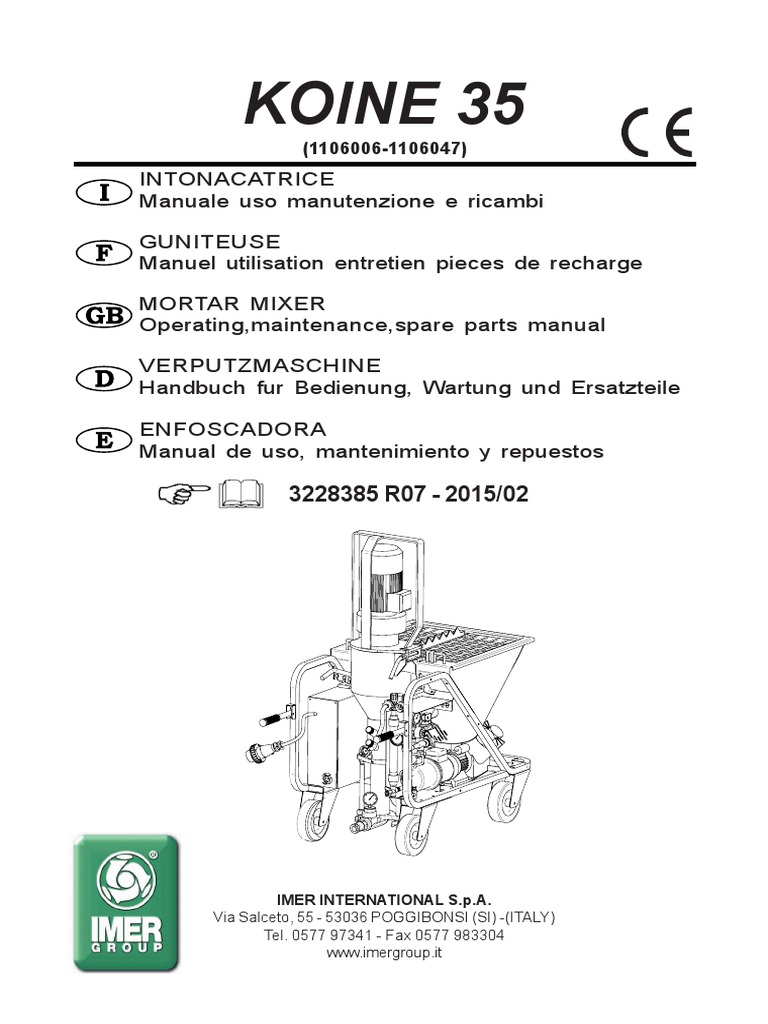 KOINE 35

(1106006-1106047)

CE

I INTONACATRICE
Manuale uso manutenzione e ricambi

F GUNITEUSE
Manuel utilisation entretien pieces de recharge

GB MORTAR MIXER
Operating,maintenance,spare parts manual

D VERPUTZMASCHINE
Handbuch fur Bedienung, Wartung und Ersatzteile

E ENFOSCADORA
Manual de uso, mantenimiento y repuestos

3228385 R07 - 2015/02

IMER GROUP

IMER INTERNATIONAL S.p.A.
Via Salceto, 55 - 53036 POGGIBONSI (SI) -(ITALY)
Tel. 0577 97341 - Fax 0577 983304
www.imergroup.it