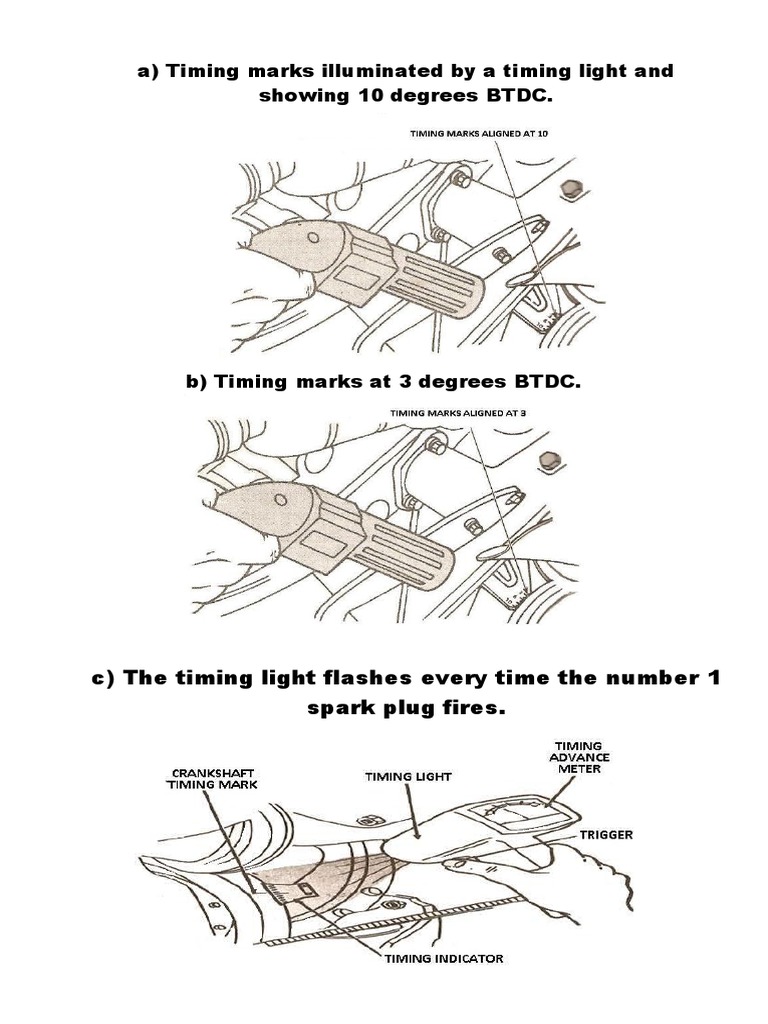 a) Timing marks illuminated by a timing light and showing 10 degrees BTDC.

TIMING MARKS ALIGNED AT 10

b) Timing marks at 3 degrees BTDC.

TIMING MARKS ALIGNED AT 3

c) The timing light flashes every time the number 1 spark plug fires.

CRANKSHAFT TIMING MARK

TIMING LIGHT

TIMING ADVANCE METER

TRIGGER

TIMING INDICATOR