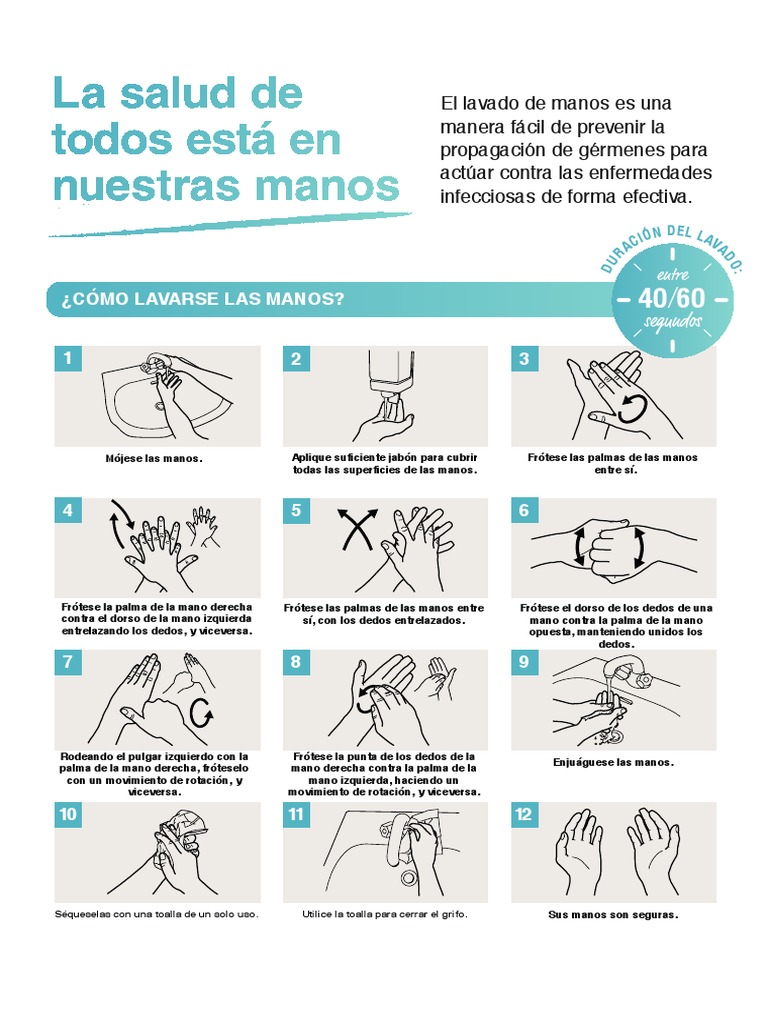 La salud de todos está en nuestras manos

El lavado de manos es una manera fácil de prevenir la propagación de gérmenes para actúar contra las enfermedades infecciosas de forma efectiva.

DURACIÓN DEL LAVADO:
entre
40/60
segundos

¿CÓMO LAVARSE LAS MANOS?

1
Mójese las manos.

2
Aplique suficiente jabón para cubrir todas las superficies de las manos.

3
Frótese las palmas de las manos entre sí.

4
Frótese la palma de la mano derecha contra el dorso de la mano izquierda entrelazando los dedos, y viceversa.

5
Frótese las palmas de las manos entre sí, con los dedos entrelazados.

6
Frótese el dorso de los dedos de una mano contra la palma de la mano opuesta, manteniendo unidos los dedos.

7
Rodeando el pulgar izquierdo con la palma de la mano derecha, fróteselo con un movimiento de rotación, y viceversa.

8
Frótese la punta de los dedos de la mano derecha contra la palma de la mano izquierda, haciendo un movimiento de rotación, y viceversa.

9
Enjuáguese las manos.

10
Séqueselas con una toalla de un solo uso.

11
Utilice la toalla para cerrar el grifo.

12
Sus manos son seguras.