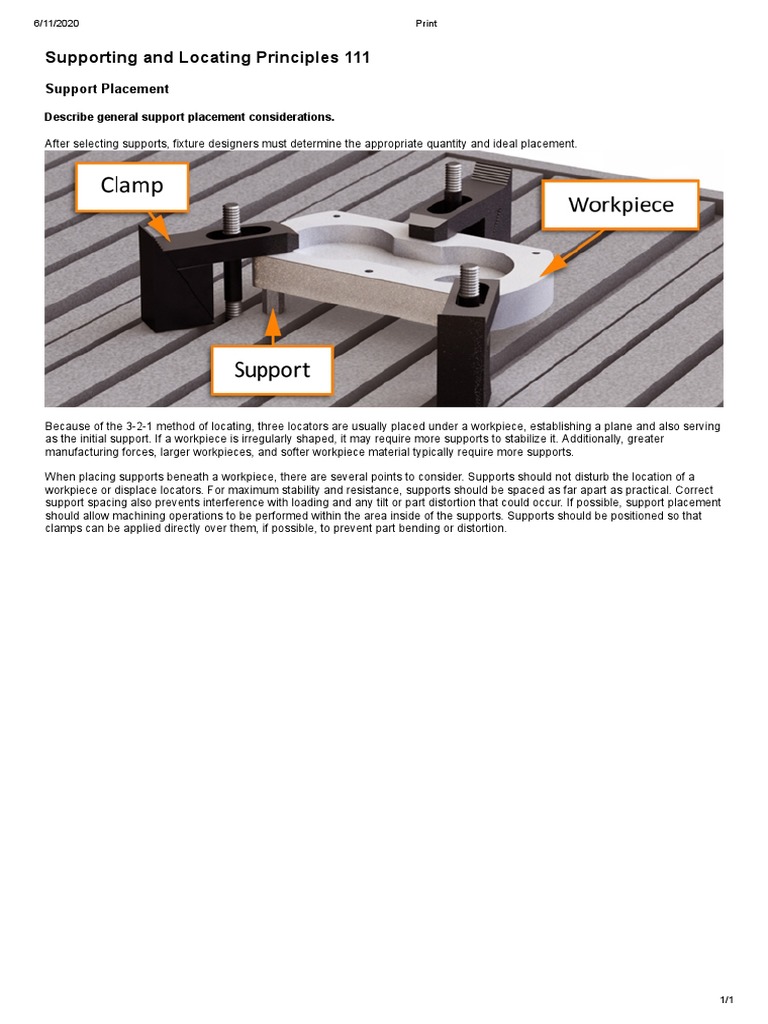 6/11/2020 Print

Supporting and Locating Principles 111

Support Placement

Describe general support placement considerations.

After selecting supports, fixture designers must determine the appropriate quantity and ideal placement.

Clamp

Workpiece

Support

Because of the 3-2-1 method of locating, three locators are usually placed under a workpiece, establishing a plane and also serving as the initial support. If a workpiece is irregularly shaped, it may require more supports to stabilize it. Additionally, greater manufacturing forces, larger workpieces, and softer workpiece material typically require more supports.

When placing supports beneath a workpiece, there are several points to consider. Supports should not disturb the location of a workpiece or displace locators. For maximum stability and resistance, supports should be spaced as far apart as practical. Correct support spacing also prevents interference with loading and any tilt or part distortion that could occur. If possible, support placement should allow machining operations to be performed within the area inside of the supports. Supports should be positioned so that clamps can be applied directly over them, if possible, to prevent part bending or distortion.

1/1