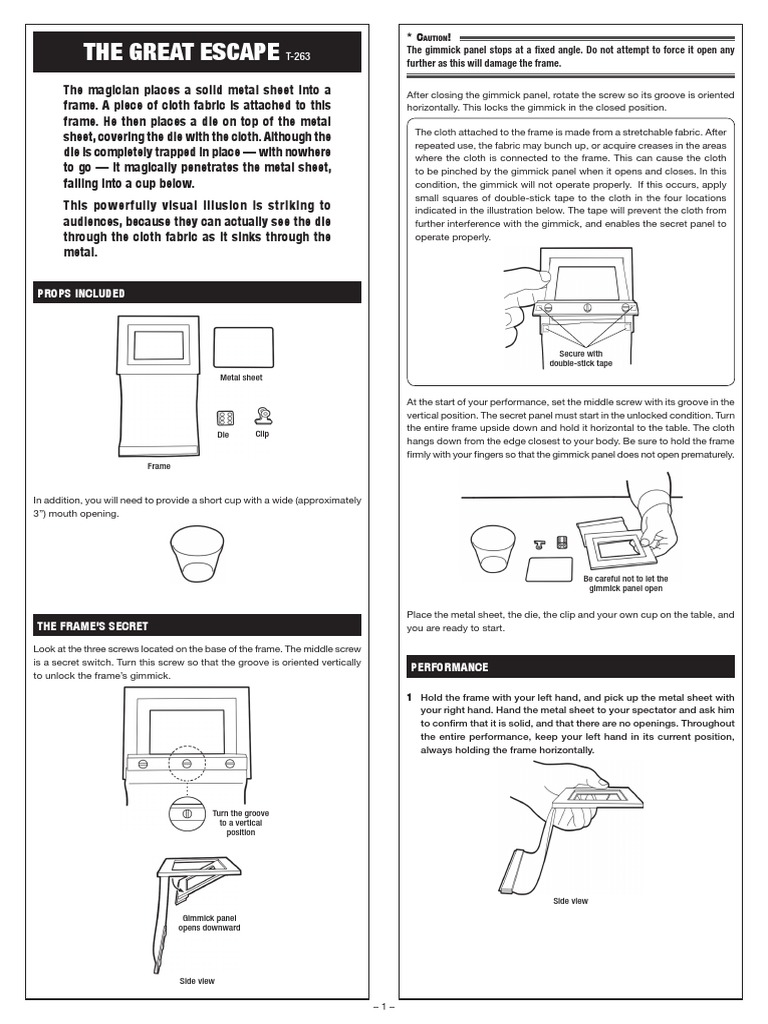 THE GREAT ESCAPE T-263

The magician places a solid metal sheet into a frame. A piece of cloth fabric is attached to this frame. He then places a die on top of the metal sheet, covering the die with the cloth. Although the die is completely trapped in place — with nowhere to go — it magically penetrates the metal sheet, falling into a cup below.

This powerfully visual illusion is striking to audiences, because they can actually see the die through the cloth fabric as it sinks through the metal.

PROPS INCLUDED

Metal sheet

Die

Clip

Frame

In addition, you will need to provide a short cup with a wide (approximately 3") mouth opening.

THE FRAME'S SECRET

Look at the three screws located on the base of the frame. The middle screw is a secret switch. Turn this screw so that the groove is oriented vertically to unlock the frame's gimmick.

Turn the groove to a vertical position

Gimmick panel opens downward

Side view

* CAUTION!
The gimmick panel stops at a fixed angle. Do not attempt to force it open any further as this will damage the frame.

After closing the gimmick panel, rotate the screw so its groove is oriented horizontally. This locks the gimmick in the closed position.

The cloth attached to the frame is made from a stretchable fabric. After repeated use, the fabric may bunch up, or acquire creases in the areas where the cloth is connected to the frame. This can cause the cloth to be pinched by the gimmick panel when it opens and closes. In this condition, the gimmick will not operate properly. If this occurs, apply small squares of double-stick tape to the cloth in the four locations indicated in the illustration below. The tape will prevent the cloth from further interference with the gimmick, and enables the secret panel to operate properly.

Secure with double-stick tape

At the start of your performance, set the middle screw with its groove in the vertical position. The secret panel must start in the unlocked condition. Turn the entire frame upside down and hold it horizontal to the table. The cloth hangs down from the edge closest to your body. Be sure to hold the frame firmly with your fingers so that the gimmick panel does not open prematurely.

Be careful not to let the gimmick panel open

Place the metal sheet, the die, the clip and your own cup on the table, and you are ready to start.

PERFORMANCE

1 Hold the frame with your left hand, and pick up the metal sheet with your right hand. Hand the metal sheet to your spectator and ask him to confirm that it is solid, and that there are no openings. Throughout the entire performance, keep your left hand in its current position, always holding the frame horizontally.

Side view

– 1 –