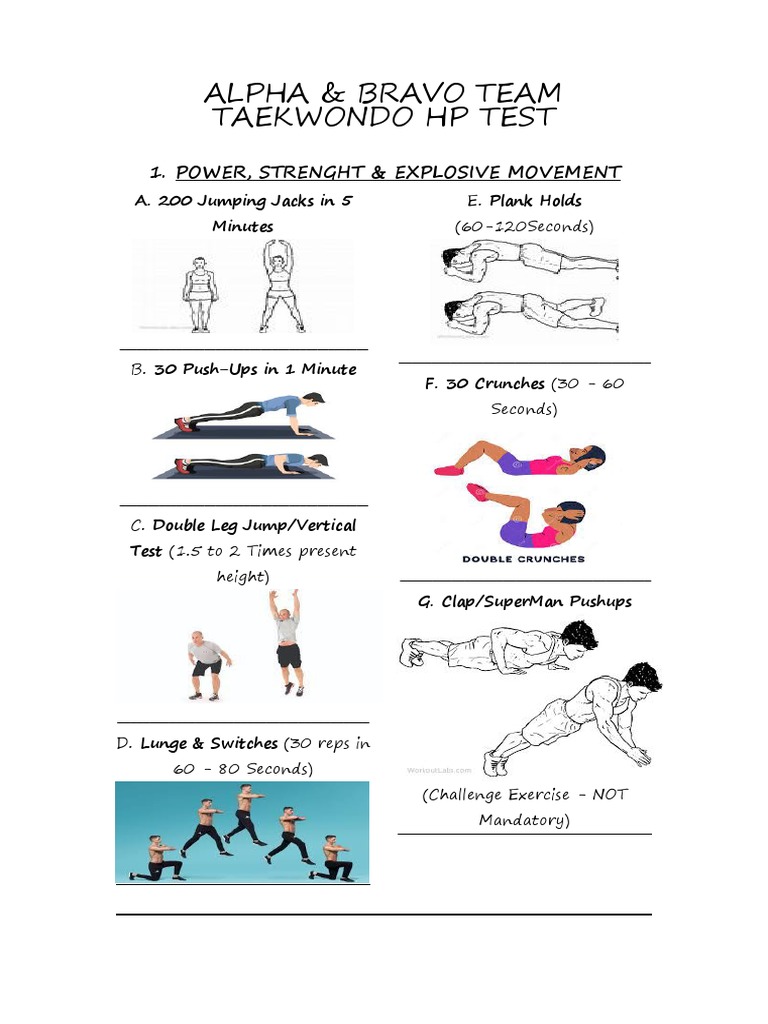 ALPHA & BRAVO TEAM
TAEKWONDO HP TEST

1. POWER, STRENGHT & EXPLOSIVE MOVEMENT

A. 200 Jumping Jacks in 5 Minutes

B. 30 Push-Ups in 1 Minute

C. Double Leg Jump/Vertical Test (1.5 to 2 Times present height)

D. Lunge & Switches (30 reps in 60 - 80 Seconds)

E. Plank Holds (60-120Seconds)

F. 30 Crunches (30 - 60 Seconds)

DOUBLE CRUNCHES

G. Clap/SuperMan Pushups

WorkoutLabs.com

(Challenge Exercise - NOT Mandatory)