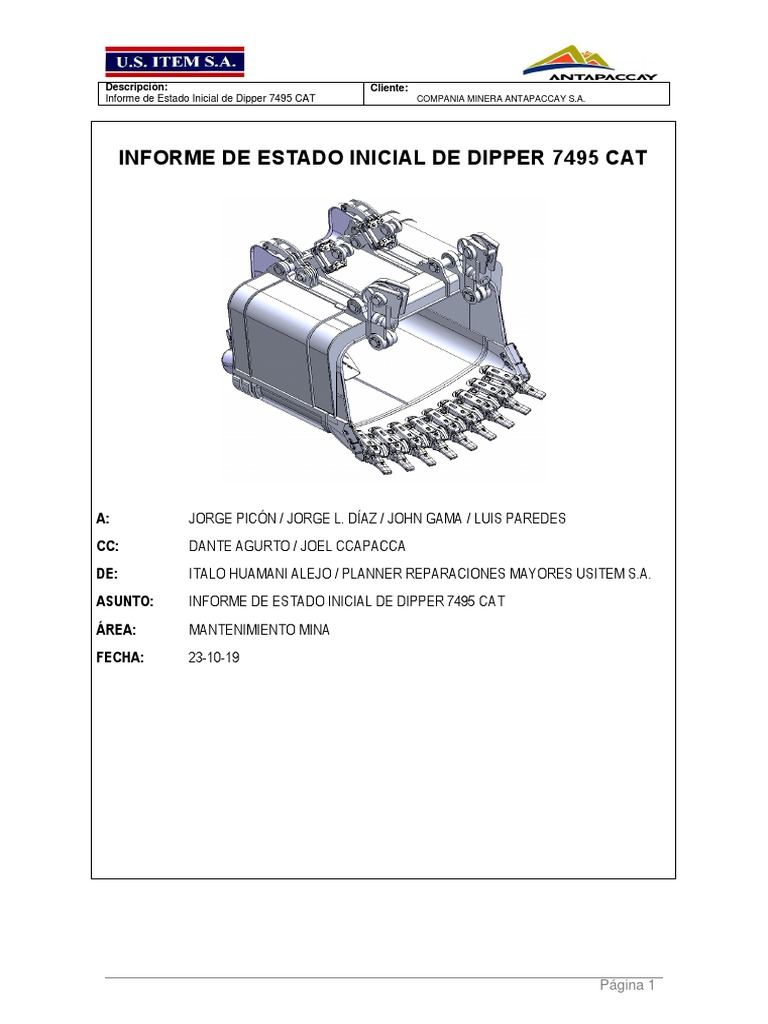 U.S. ITEM S.A.

ANTAPACCAY

| Descripcion: Informe de Estado Inicial de Dipper 7495 CAT | Cliente: COMPANIA MINERA ANTAPACCAY S.A. |
|---|---|

INFORME DE ESTADO INICIAL DE DIPPER 7495 CAT

A: JORGE PICÓN / JORGE L. DÍAZ / JOHN GAMA / LUIS PAREDES

CC: DANTE AGURTO / JOEL CCAPACCA

DE: ITALO HUAMANI ALEJO / PLANNER REPARACIONES MAYORES USITEM S.A.

ASUNTO: INFORME DE ESTADO INICIAL DE DIPPER 7495 CAT

ÁREA: MANTENIMIENTO MINA

FECHA: 23-10-19

Página 1