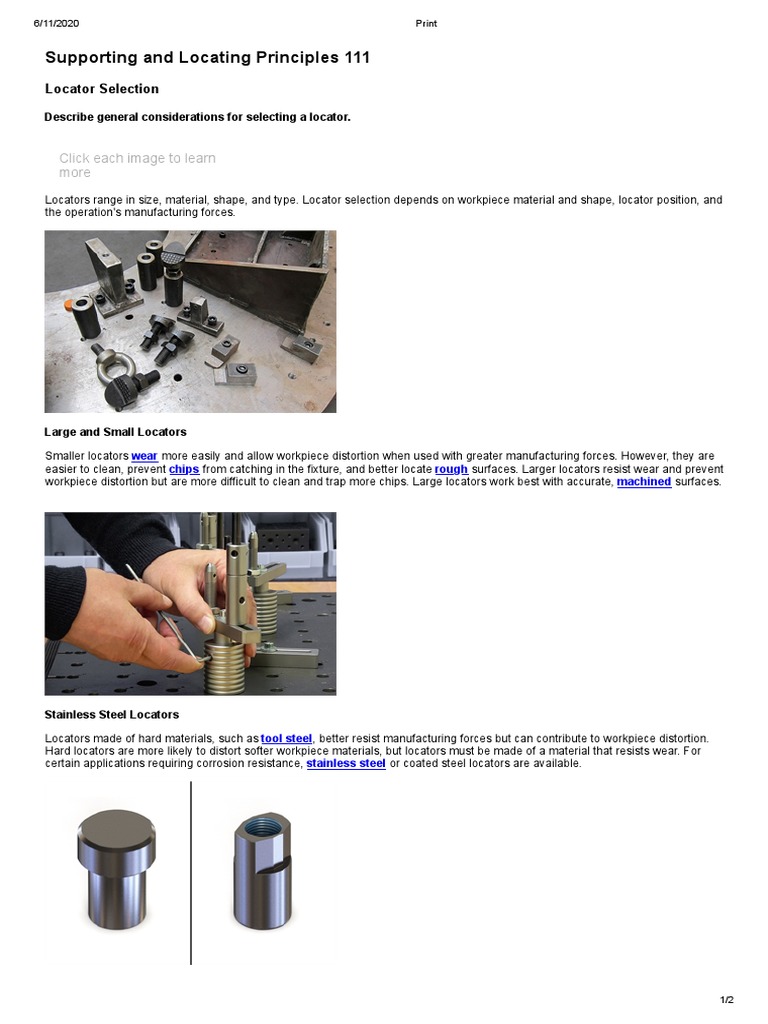 6/11/2020 Print

Supporting and Locating Principles 111

Locator Selection

Describe general considerations for selecting a locator.

Click each image to learn more

Locators range in size, material, shape, and type. Locator selection depends on workpiece material and shape, locator position, and the operation's manufacturing forces.

Large and Small Locators

Smaller locators wear more easily and allow workpiece distortion when used with greater manufacturing forces. However, they are easier to clean, prevent chips from catching in the fixture, and better locate rough surfaces. Larger locators resist wear and prevent workpiece distortion but are more difficult to clean and trap more chips. Large locators work best with accurate, machined surfaces.

Stainless Steel Locators

Locators made of hard materials, such as tool steel, better resist manufacturing forces but can contribute to workpiece distortion. Hard locators are more likely to distort softer workpiece materials, but locators must be made of a material that resists wear. For certain applications requiring corrosion resistance, stainless steel or coated steel locators are available.

1/2