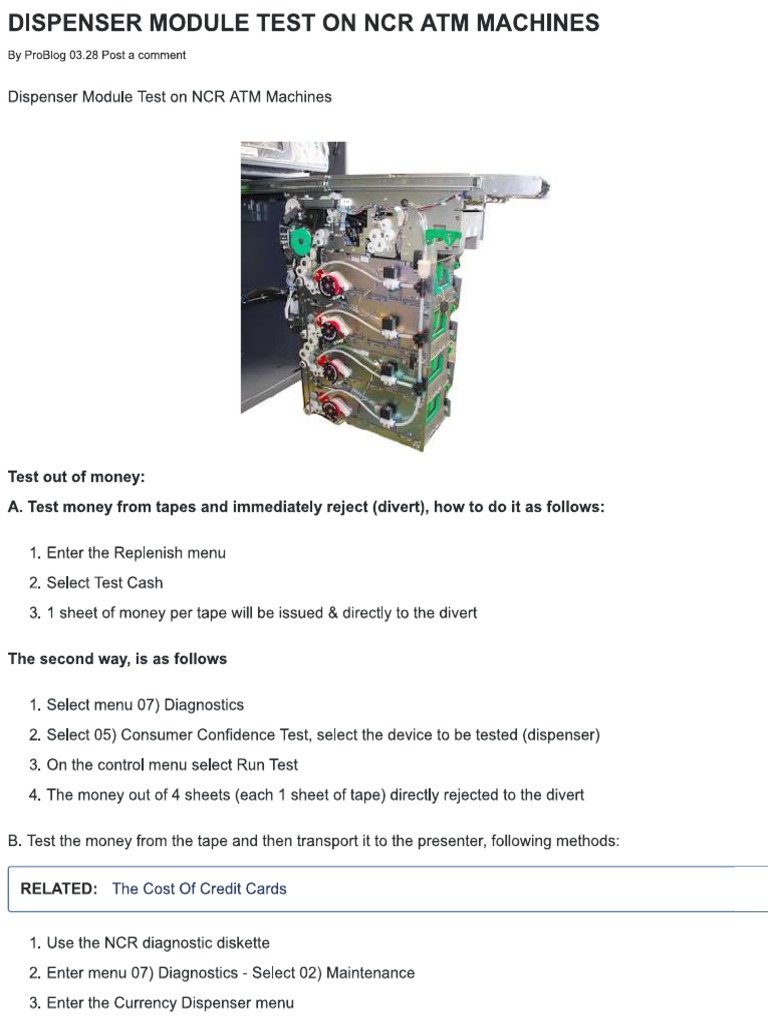 DISPENSER MODULE TEST ON NCR ATM MACHINES

By ProBlog 03.28 Post a comment

Dispenser Module Test on NCR ATM Machines

Test out of money:

A. Test money from tapes and immediately reject (divert), how to do it as follows:

1. Enter the Replenish menu
2. Select Test Cash
3. 1 sheet of money per tape will be issued & directly to the divert

The second way, is as follows

1. Select menu 07) Diagnostics
2. Select 05) Consumer Confidence Test, select the device to be tested (dispenser)
3. On the control menu select Run Test
4. The money out of 4 sheets (each 1 sheet of tape) directly rejected to the divert

B. Test the money from the tape and then transport it to the presenter, following methods:

RELATED: The Cost Of Credit Cards

1. Use the NCR diagnostic diskette
2. Enter menu 07) Diagnostics - Select 02) Maintenance
3. Enter the Currency Dispenser menu