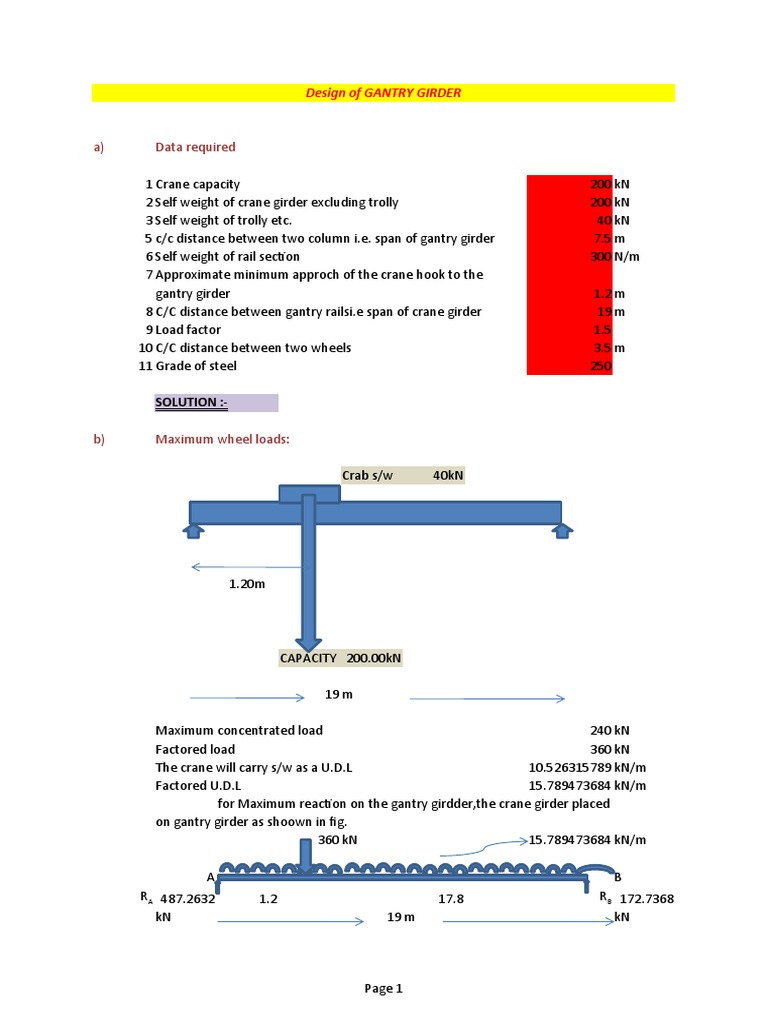 Design of GANTRY GIRDER

a) Data required

| | | | |
|---|---|---|---|
| 1 | Crane capacity | 200 | kN |
| 2 | Self weight of crane girder excluding trolly | 200 | kN |
| 3 | Self weight of trolly etc. | 40 | kN |
| 5 | c/c distance between two column i.e. span of gantry girder | 7.5 | m |
| 6 | Self weight of rail section | 300 | N/m |
| 7 | Approximate minimum approch of the crane hook to the gantry girder | 1.2 | m |
| 8 | C/C distance between gantry railsi.e span of crane girder | 19 | m |
| 9 | Load factor | 1.5 | |
| 10 | C/C distance between two wheels | 3.5 | m |
| 11 | Grade of steel | 250 | |

SOLUTION :-

b) Maximum wheel loads:

Crab s/w 40kN

1.20m

CAPACITY 200.00kN

19 m

Maximum concentrated load 240 kN
Factored load 360 kN
The crane will carry s/w as a U.D.L 10.526315789 kN/m
Factored U.D.L 15.789473684 kN/m

for Maximum reaction on the gantry girdder,the crane girder placed on gantry girder as shoown in fig.

360 kN
15.789473684 kN/m

A
B

$R_A$ 487.2632 kN
1.2
17.8
$R_B$ 172.7368 kN
19 m

Page 1