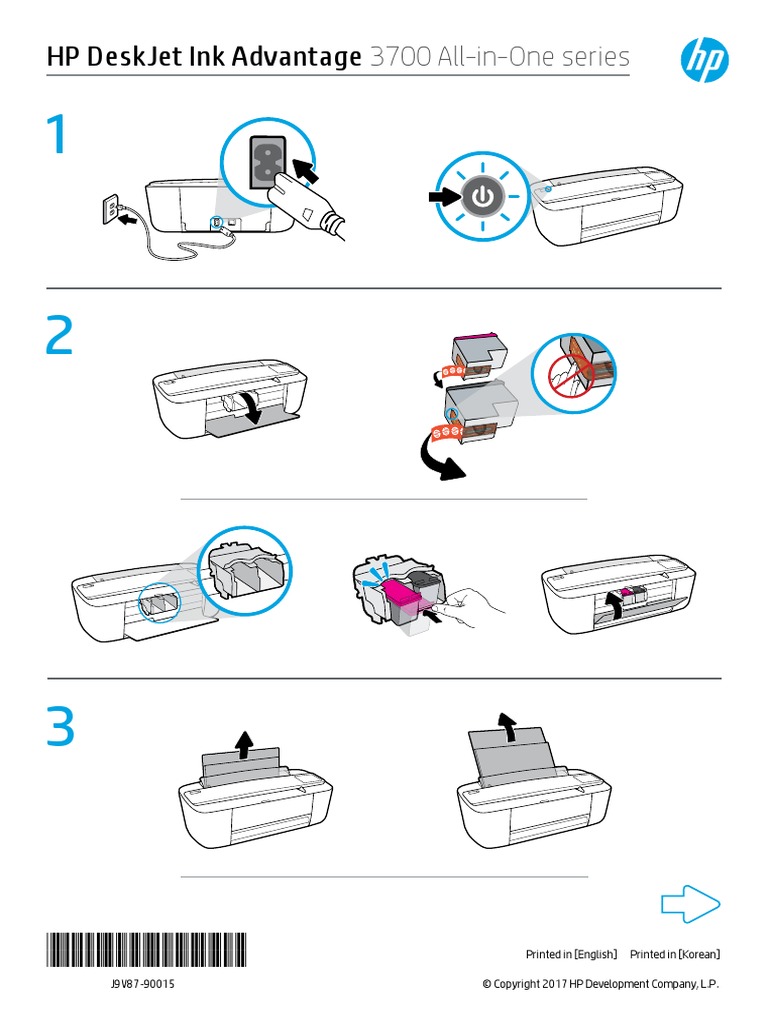 HP DeskJet Ink Advantage 3700 All-in-One series

hp

1

2

3

Printed in [English] Printed in [Korean]

J9V87-90015

© Copyright 2017 HP Development Company, L.P.