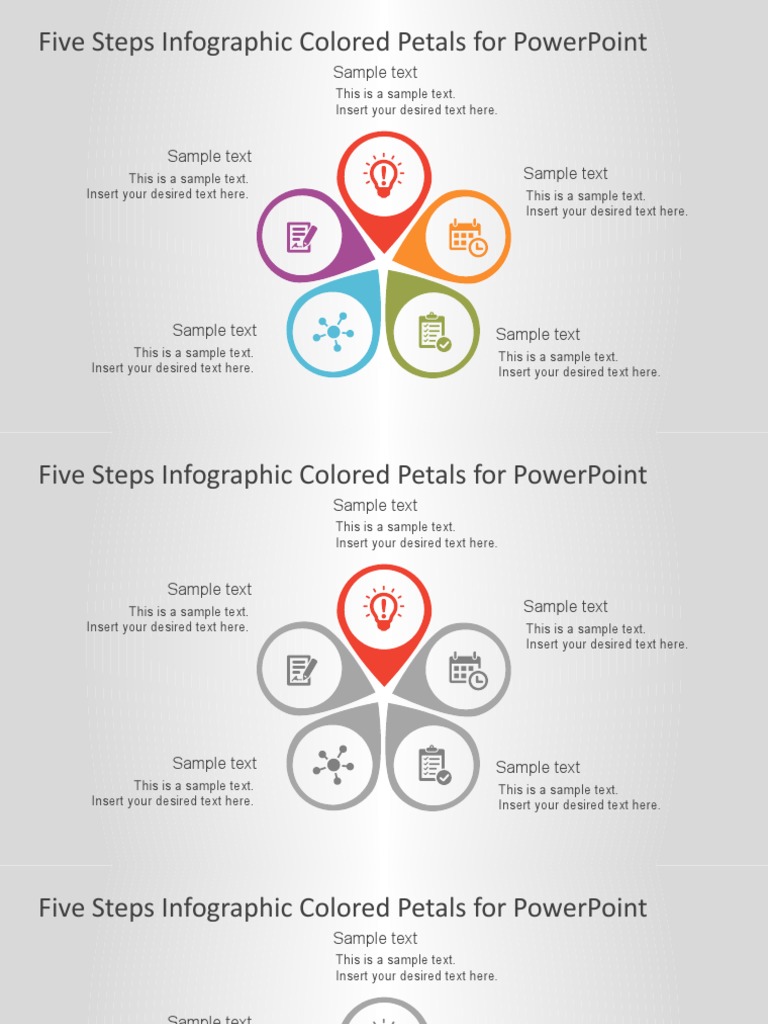 Five Steps Infographic Colored Petals for PowerPoint

Sample text
This is a sample text.
Insert your desired text here.

Sample text
This is a sample text.
Insert your desired text here.

Sample text
This is a sample text.
Insert your desired text here.

Sample text
This is a sample text.
Insert your desired text here.

Sample text
This is a sample text.
Insert your desired text here.

Five Steps Infographic Colored Petals for PowerPoint

Sample text
This is a sample text.
Insert your desired text here.

Sample text
This is a sample text.
Insert your desired text here.

Sample text
This is a sample text.
Insert your desired text here.

Sample text
This is a sample text.
Insert your desired text here.

Sample text
This is a sample text.
Insert your desired text here.

Five Steps Infographic Colored Petals for PowerPoint

Sample text
This is a sample text.
Insert your desired text here.

Sample text