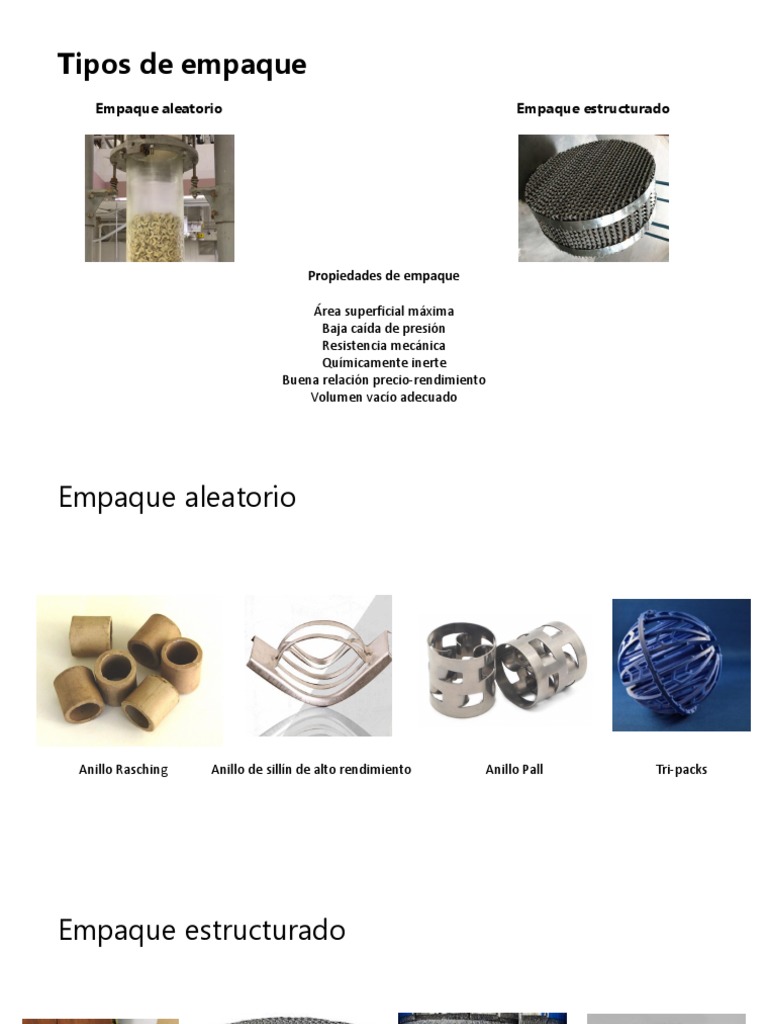 Tipos de empaque

Empaque aleatorio

Empaque estructurado

Propiedades de empaque

Área superficial máxima
Baja caída de presión
Resistencia mecánica
Químicamente inerte
Buena relación precio-rendimiento
Volumen vacío adecuado

Empaque aleatorio

Anillo Rasching

Anillo de sillín de alto rendimiento

Anillo Pall

Tri-packs

Empaque estructurado