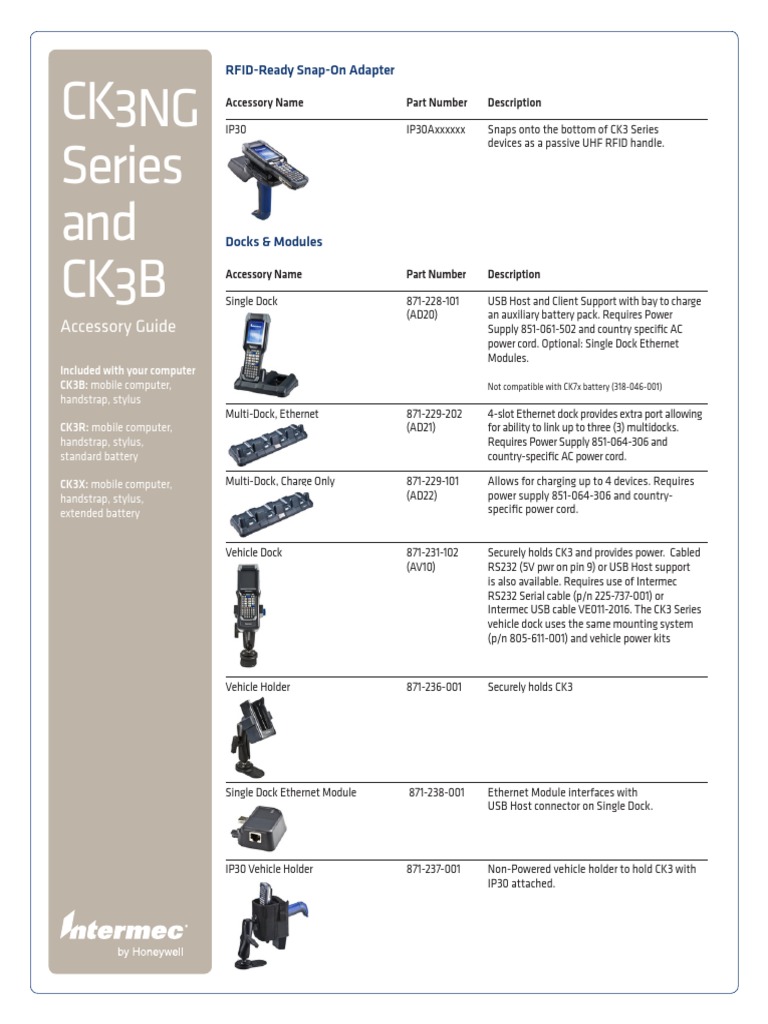 CK3NG Series and CK3B

Accessory Guide

Included with your computer
CK3B: mobile computer, handstrap, stylus

CK3R: mobile computer, handstrap, stylus, standard battery

CK3X: mobile computer, handstrap, stylus, extended battery

Intermec
by Honeywell

RFID-Ready Snap-On Adapter

| Accessory Name | Part Number | Description |
|---|---|---|
| IP30 | IP30Axxxxxx | Snaps onto the bottom of CK3 Series devices as a passive UHF RFID handle. |

Docks & Modules

| Accessory Name | Part Number | Description |
|---|---|---|
| Single Dock | 871-228-101 (AD20) | USB Host and Client Support with bay to charge an auxiliary battery pack. Requires Power Supply 851-061-502 and country specific AC power cord. Optional: Single Dock Ethernet Modules. Not compatible with CK7x battery (318-046-001) |
| Multi-Dock, Ethernet | 871-229-202 (AD21) | 4-slot Ethernet dock provides extra port allowing for ability to link up to three (3) multidocks. Requires Power Supply 851-064-306 and country-specific AC power cord. |
| Multi-Dock, Charge Only | 871-229-101 (AD22) | Allows for charging up to 4 devices. Requires power supply 851-064-306 and country-specific power cord. |
| Vehicle Dock | 871-231-102 (AV10) | Securely holds CK3 and provides power. Cabled RS232 (5V pwr on pin 9) or USB Host support is also available. Requires use of Intermec RS232 Serial cable (p/n 225-737-001) or Intermec USB cable VE011-2016. The CK3 Series vehicle dock uses the same mounting system (p/n 805-611-001) and vehicle power kits |
| Vehicle Holder | 871-236-001 | Securely holds CK3 |
| Single Dock Ethernet Module | 871-238-001 | Ethernet Module interfaces with USB Host connector on Single Dock. |
| IP30 Vehicle Holder | 871-237-001 | Non-Powered vehicle holder to hold CK3 with IP30 attached. |