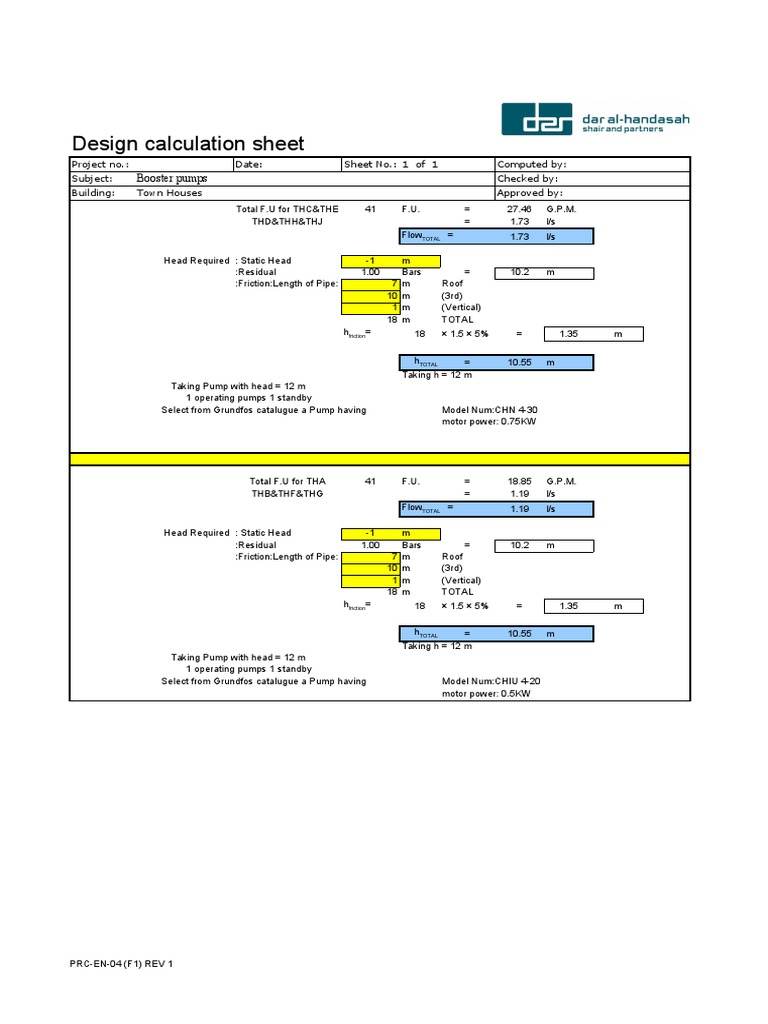 dar al-handasah
shair and partners

Design calculation sheet

| Project no.: | Date: | Sheet No.: 1 of 1 | Computed by: |
|---|---|---|---|
| Subject: Booster pumps | | | Checked by: |
| Building: Town Houses | | | Approved by: |

Total F.U for THC&THE 41 F.U. = 27.46 G.P.M.
THD&THH&THJ = 1.73 l/s
$Flow_{TOTAL}$ = 1.73 l/s

Head Required : Static Head -1 m
:Residual 1.00 Bars = 10.2 m
:Friction:Length of Pipe: 7 m Roof
10 m (3rd)
1 m (Vertical)
18 m TOTAL
$h_{friction}$= 18 × 1.5 × 5% = 1.35 m

$h_{TOTAL}$ = 10.55 m
Taking h = 12 m
Taking Pump with head = 12 m
1 operating pumps 1 standby
Select from Grundfos catalugue a Pump having Model Num:CHN 4-30
motor power: 0.75KW

Total F.U for THA 41 F.U. = 18.85 G.P.M.
THB&THF&THG = 1.19 l/s
$Flow_{TOTAL}$ = 1.19 l/s

Head Required : Static Head -1 m
:Residual 1.00 Bars = 10.2 m
:Friction:Length of Pipe: 7 m Roof
10 m (3rd)
1 m (Vertical)
18 m TOTAL
$h_{friction}$= 18 × 1.5 × 5% = 1.35 m

$h_{TOTAL}$ = 10.55 m
Taking h = 12 m
Taking Pump with head = 12 m
1 operating pumps 1 standby
Select from Grundfos catalugue a Pump having Model Num:CHIU 4-20
motor power: 0.5KW

PRC-EN-04 (F1) REV 1