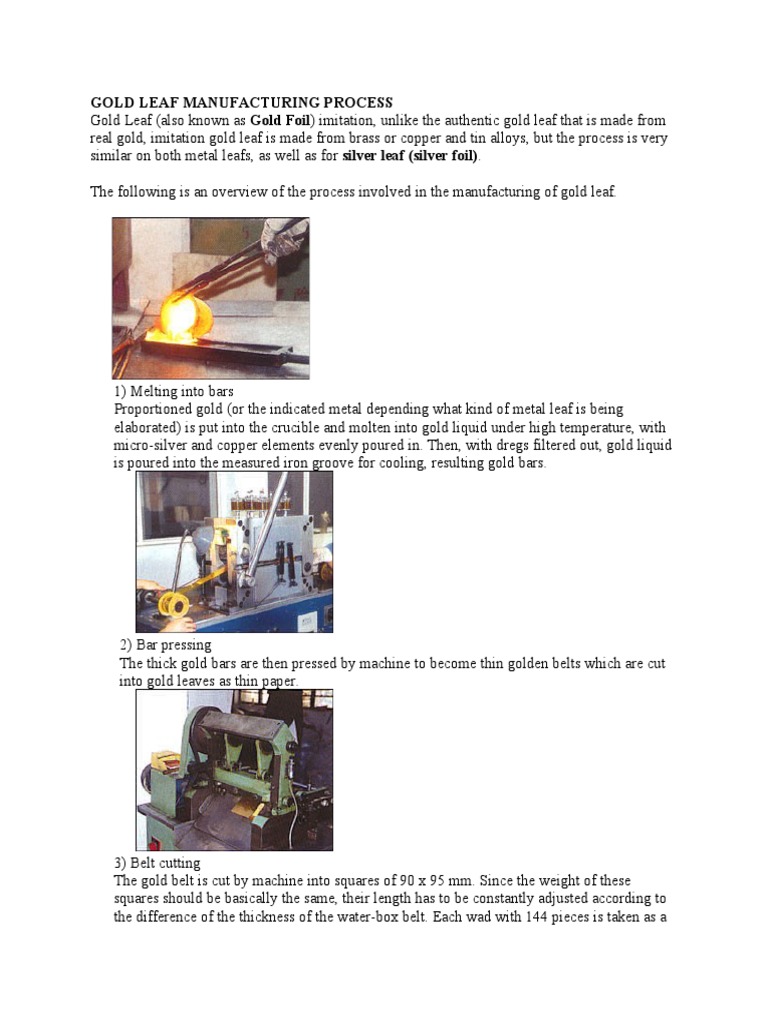 GOLD LEAF MANUFACTURING PROCESS
Gold Leaf (also known as Gold Foil) imitation, unlike the authentic gold leaf that is made from real gold, imitation gold leaf is made from brass or copper and tin alloys, but the process is very similar on both metal leafs, as well as for silver leaf (silver foil).

The following is an overview of the process involved in the manufacturing of gold leaf.

1) Melting into bars
Proportioned gold (or the indicated metal depending what kind of metal leaf is being elaborated) is put into the crucible and molten into gold liquid under high temperature, with micro-silver and copper elements evenly poured in. Then, with dregs filtered out, gold liquid is poured into the measured iron groove for cooling, resulting gold bars.

2) Bar pressing
The thick gold bars are then pressed by machine to become thin golden belts which are cut into gold leaves as thin paper.

3) Belt cutting
The gold belt is cut by machine into squares of 90 x 95 mm. Since the weight of these squares should be basically the same, their length has to be constantly adjusted according to the difference of the thickness of the water-box belt. Each wad with 144 pieces is taken as a