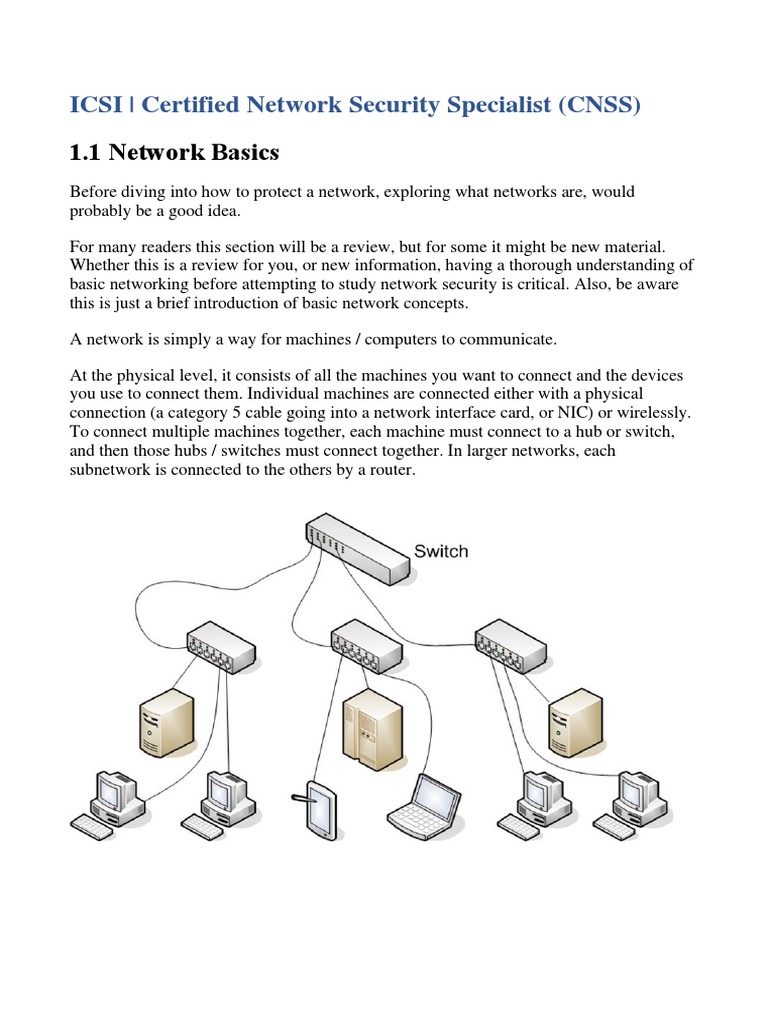 ICSI | Certified Network Security Specialist (CNSS)

1.1 Network Basics

Before diving into how to protect a network, exploring what networks are, would probably be a good idea.

For many readers this section will be a review, but for some it might be new material. Whether this is a review for you, or new information, having a thorough understanding of basic networking before attempting to study network security is critical. Also, be aware this is just a brief introduction of basic network concepts.

A network is simply a way for machines / computers to communicate.

At the physical level, it consists of all the machines you want to connect and the devices you use to connect them. Individual machines are connected either with a physical connection (a category 5 cable going into a network interface card, or NIC) or wirelessly. To connect multiple machines together, each machine must connect to a hub or switch, and then those hubs / switches must connect together. In larger networks, each subnetwork is connected to the others by a router.

Switch