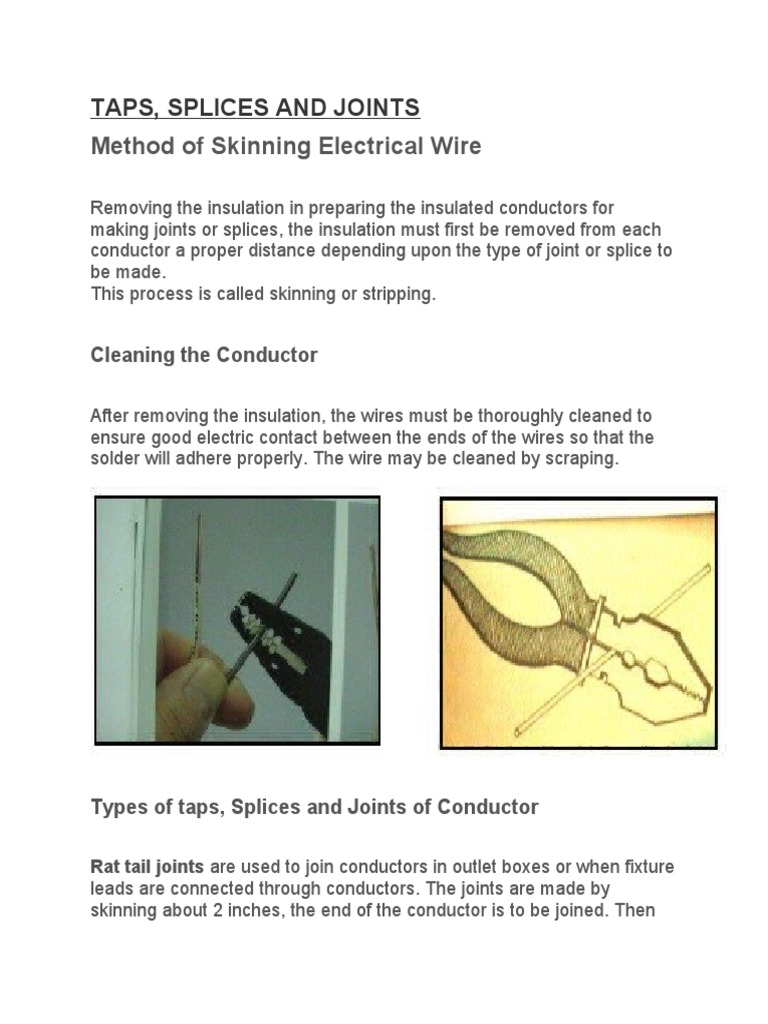 TAPS, SPLICES AND JOINTS

Method of Skinning Electrical Wire

Removing the insulation in preparing the insulated conductors for making joints or splices, the insulation must first be removed from each conductor a proper distance depending upon the type of joint or splice to be made.
This process is called skinning or stripping.

Cleaning the Conductor

After removing the insulation, the wires must be thoroughly cleaned to ensure good electric contact between the ends of the wires so that the solder will adhere properly. The wire may be cleaned by scraping.

Types of taps, Splices and Joints of Conductor

Rat tail joints are used to join conductors in outlet boxes or when fixture leads are connected through conductors. The joints are made by skinning about 2 inches, the end of the conductor is to be joined. Then