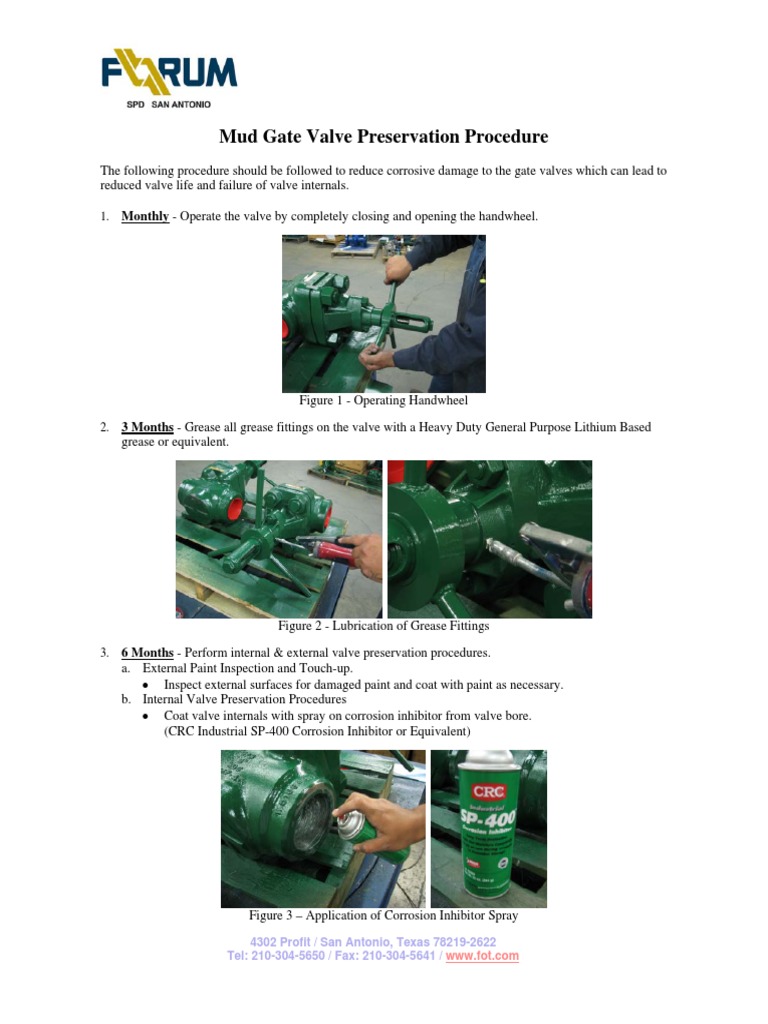 FORUM
SPD SAN ANTONIO

Mud Gate Valve Preservation Procedure

The following procedure should be followed to reduce corrosive damage to the gate valves which can lead to reduced valve life and failure of valve internals.

1. Monthly - Operate the valve by completely closing and opening the handwheel.

Figure 1 - Operating Handwheel

2. 3 Months - Grease all grease fittings on the valve with a Heavy Duty General Purpose Lithium Based grease or equivalent.

Figure 2 - Lubrication of Grease Fittings

3. 6 Months - Perform internal & external valve preservation procedures.
a. External Paint Inspection and Touch-up.
• Inspect external surfaces for damaged paint and coat with paint as necessary.
b. Internal Valve Preservation Procedures
• Coat valve internals with spray on corrosion inhibitor from valve bore. (CRC Industrial SP-400 Corrosion Inhibitor or Equivalent)

CRC
Industrial
SP-400
Corrosion Inhibitor

Figure 3 – Application of Corrosion Inhibitor Spray

4302 Profit / San Antonio, Texas 78219-2622
Tel: 210-304-5650 / Fax: 210-304-5641 / www.fot.com