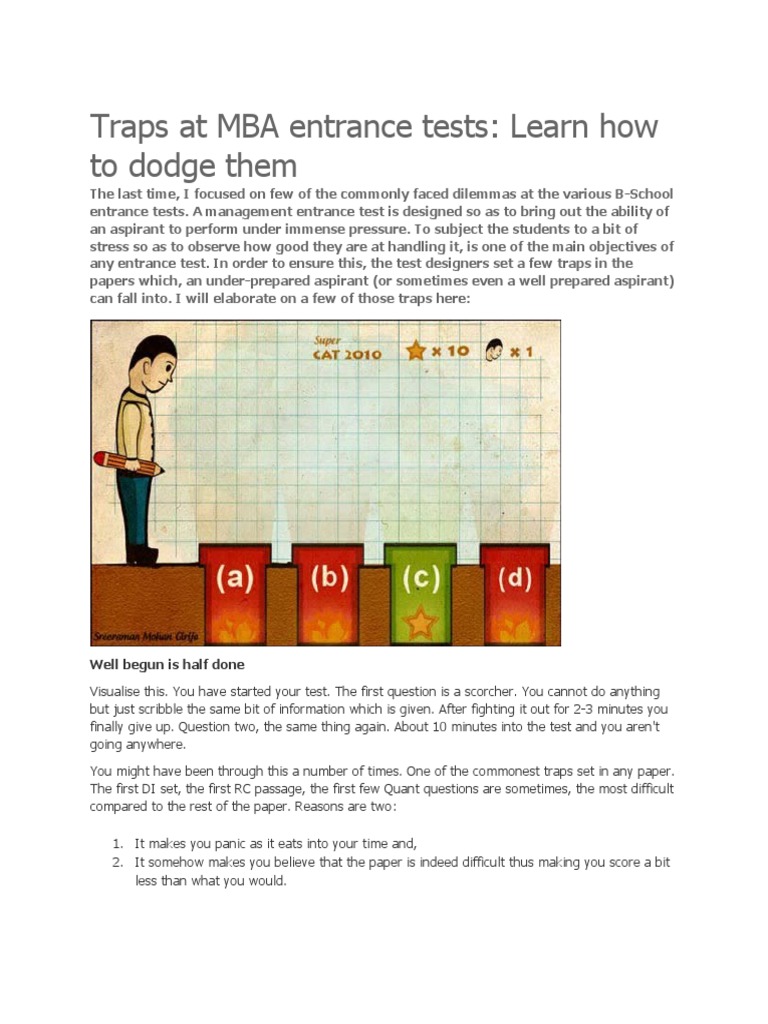 Traps at MBA entrance tests: Learn how to dodge them

The last time, I focused on few of the commonly faced dilemmas at the various B-School entrance tests. A management entrance test is designed so as to bring out the ability of an aspirant to perform under immense pressure. To subject the students to a bit of stress so as to observe how good they are at handling it, is one of the main objectives of any entrance test. In order to ensure this, the test designers set a few traps in the papers which, an under-prepared aspirant (or sometimes even a well prepared aspirant) can fall into. I will elaborate on a few of those traps here:

Super
CAT 2010
× 10
× 1
(a)
(b)
(c)
(d)
Sreeraman Mohan Girija

Well begun is half done

Visualise this. You have started your test. The first question is a scorcher. You cannot do anything but just scribble the same bit of information which is given. After fighting it out for 2-3 minutes you finally give up. Question two, the same thing again. About 10 minutes into the test and you aren't going anywhere.

You might have been through this a number of times. One of the commonest traps set in any paper. The first DI set, the first RC passage, the first few Quant questions are sometimes, the most difficult compared to the rest of the paper. Reasons are two:

1. It makes you panic as it eats into your time and,
2. It somehow makes you believe that the paper is indeed difficult thus making you score a bit less than what you would.