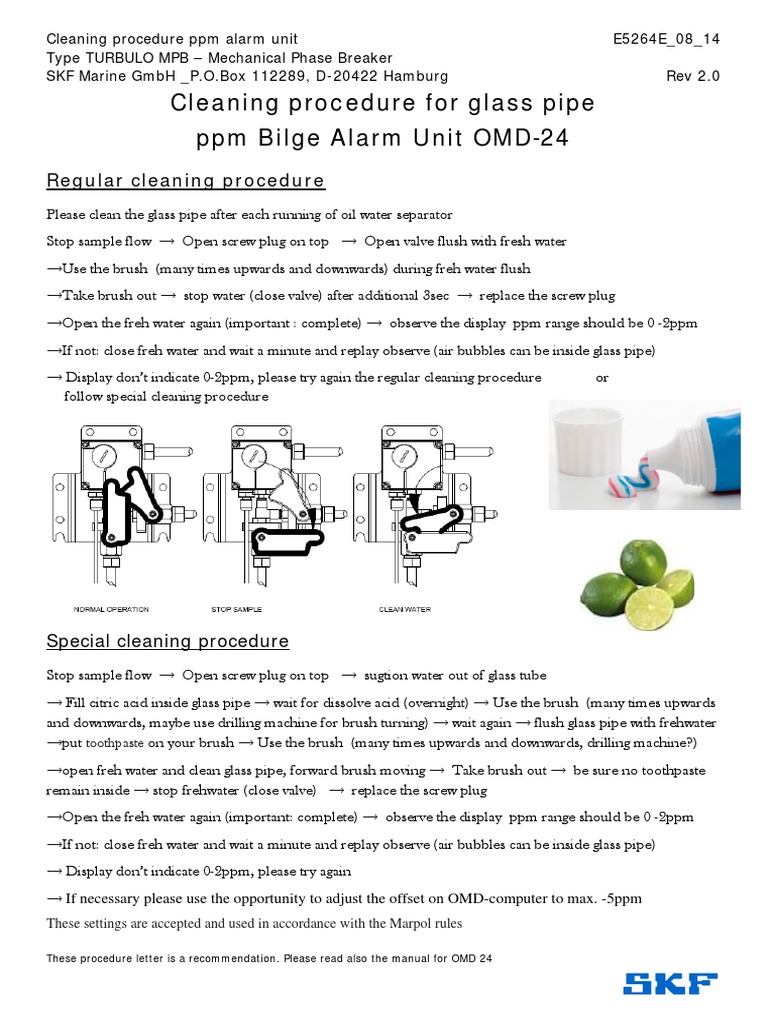 Cleaning procedure ppm alarm unit E5264E_08_14
Type TURBULO MPB – Mechanical Phase Breaker
SKF Marine GmbH _P.O.Box 112289, D-20422 Hamburg Rev 2.0

Cleaning procedure for glass pipe
ppm Bilge Alarm Unit OMD-24

Regular cleaning procedure

Please clean the glass pipe after each running of oil water separator

Stop sample flow → Open screw plug on top → Open valve flush with fresh water

→Use the brush (many times upwards and downwards) during freh water flush

→Take brush out → stop water (close valve) after additional 3sec → replace the screw plug

→Open the freh water again (important : complete) → observe the display ppm range should be 0 -2ppm

→If not: close freh water and wait a minute and replay observe (air bubbles can be inside glass pipe)

→ Display don't indicate 0-2ppm, please try again the regular cleaning procedure or follow special cleaning procedure

NORMAL OPERATION STOP SAMPLE CLEAN WATER

Special cleaning procedure

Stop sample flow → Open screw plug on top → sugtion water out of glass tube

→ Fill citric acid inside glass pipe → wait for dissolve acid (overnight) → Use the brush (many times upwards and downwards, maybe use drilling machine for brush turning) → wait again → flush glass pipe with frehwater →put toothpaste on your brush → Use the brush (many times upwards and downwards, drilling machine?)

→open freh water and clean glass pipe, forward brush moving → Take brush out → be sure no toothpaste remain inside → stop frehwater (close valve) → replace the screw plug

→Open the freh water again (important: complete) → observe the display ppm range should be 0 -2ppm

→If not: close freh water and wait a minute and replay observe (air bubbles can be inside glass pipe)

→ Display don't indicate 0-2ppm, please try again

→ If necessary please use the opportunity to adjust the offset on OMD-computer to max. -5ppm

These settings are accepted and used in accordance with the Marpol rules

These procedure letter is a recommendation. Please read also the manual for OMD 24

SKF