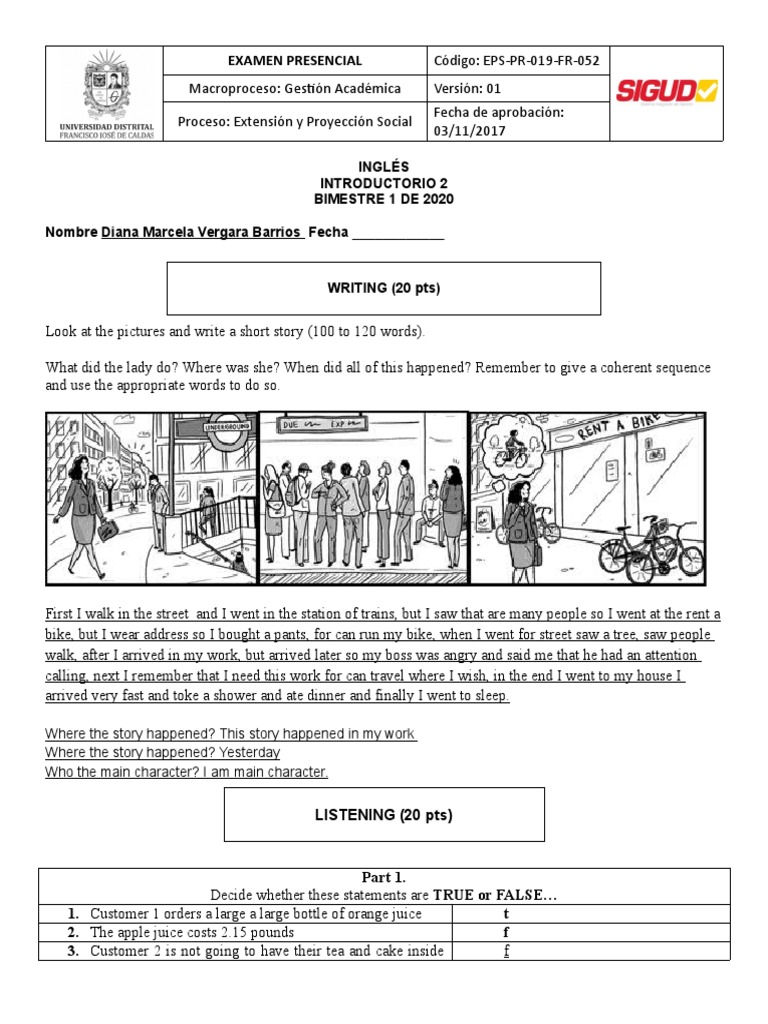 | UNIVERSIDAD DISTRITAL FRANCISCO JOSÉ DE CALDAS | EXAMEN PRESENCIAL | Código: EPS-PR-019-FR-052 | SIGUD |
|---|---|---|---|
| | Macroproceso: Gestión Académica | Versión: 01 | |
| | Proceso: Extensión y Proyección Social | Fecha de aprobación: 03/11/2017 | |

INGLÉS
INTRODUCTORIO 2
BIMESTRE 1 DE 2020

Nombre Diana Marcela Vergara Barrios Fecha ____________

WRITING (20 pts)

Look at the pictures and write a short story (100 to 120 words).

What did the lady do? Where was she? When did all of this happened? Remember to give a coherent sequence and use the appropriate words to do so.

UNDERGROUND

DUE EXP

RENT A BIKE

First I walk in the street and I went in the station of trains, but I saw that are many people so I went at the rent a bike, but I wear address so I bought a pants, for can run my bike, when I went for street saw a tree, saw people walk, after I arrived in my work, but arrived later so my boss was angry and said me that he had an attention calling, next I remember that I need this work for can travel where I wish, in the end I went to my house I arrived very fast and toke a shower and ate dinner and finally I went to sleep.

Where the story happened? This story happened in my work
Where the story happened? Yesterday
Who the main character? I am main character.

LISTENING (20 pts)

| Part 1. Decide whether these statements are TRUE or FALSE… | |
|---|---|
| 1. Customer 1 orders a large a large bottle of orange juice | t |
| 2. The apple juice costs 2.15 pounds | f |
| 3. Customer 2 is not going to have their tea and cake inside | f |