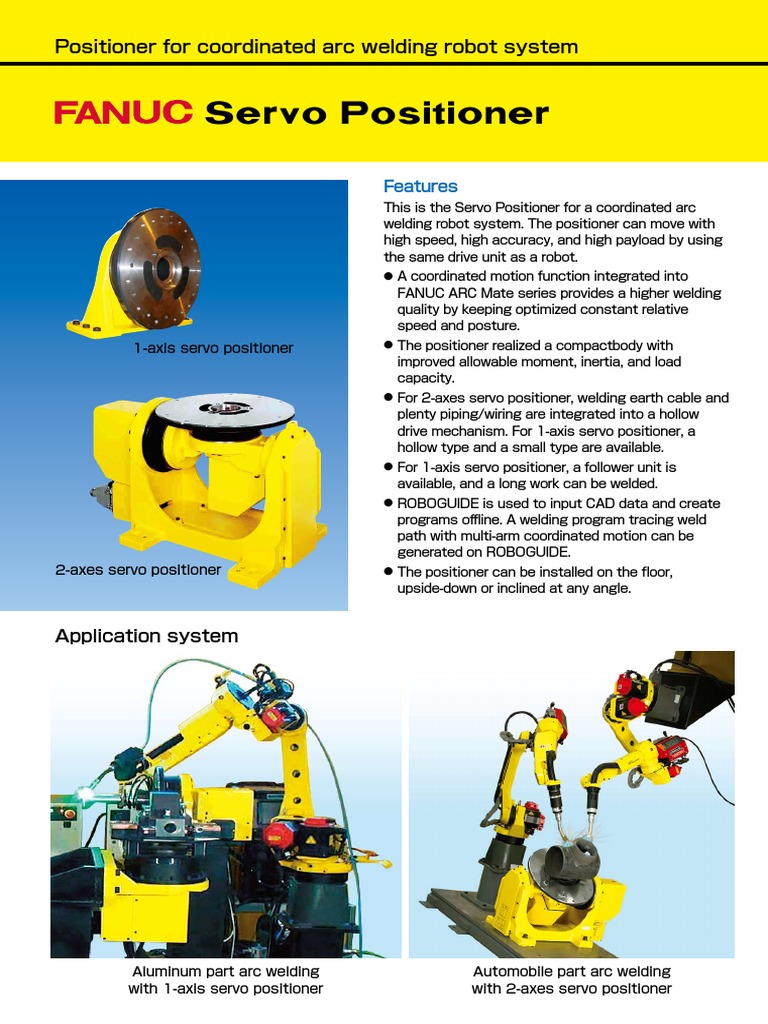 Positioner for coordinated arc welding robot system

FANUC Servo Positioner

1-axis servo positioner

2-axes servo positioner

Features

This is the Servo Positioner for a coordinated arc welding robot system. The positioner can move with high speed, high accuracy, and high payload by using the same drive unit as a robot.

● A coordinated motion function integrated into FANUC ARC Mate series provides a higher welding quality by keeping optimized constant relative speed and posture.

● The positioner realized a compactbody with improved allowable moment, inertia, and load capacity.

● For 2-axes servo positioner, welding earth cable and plenty piping/wiring are integrated into a hollow drive mechanism. For 1-axis servo positioner, a hollow type and a small type are available.

● For 1-axis servo positioner, a follower unit is available, and a long work can be welded.

● ROBOGUIDE is used to input CAD data and create programs offline. A welding program tracing weld path with multi-arm coordinated motion can be generated on ROBOGUIDE.

● The positioner can be installed on the floor, upside-down or inclined at any angle.

Application system

Aluminum part arc welding with 1-axis servo positioner

Automobile part arc welding with 2-axes servo positioner