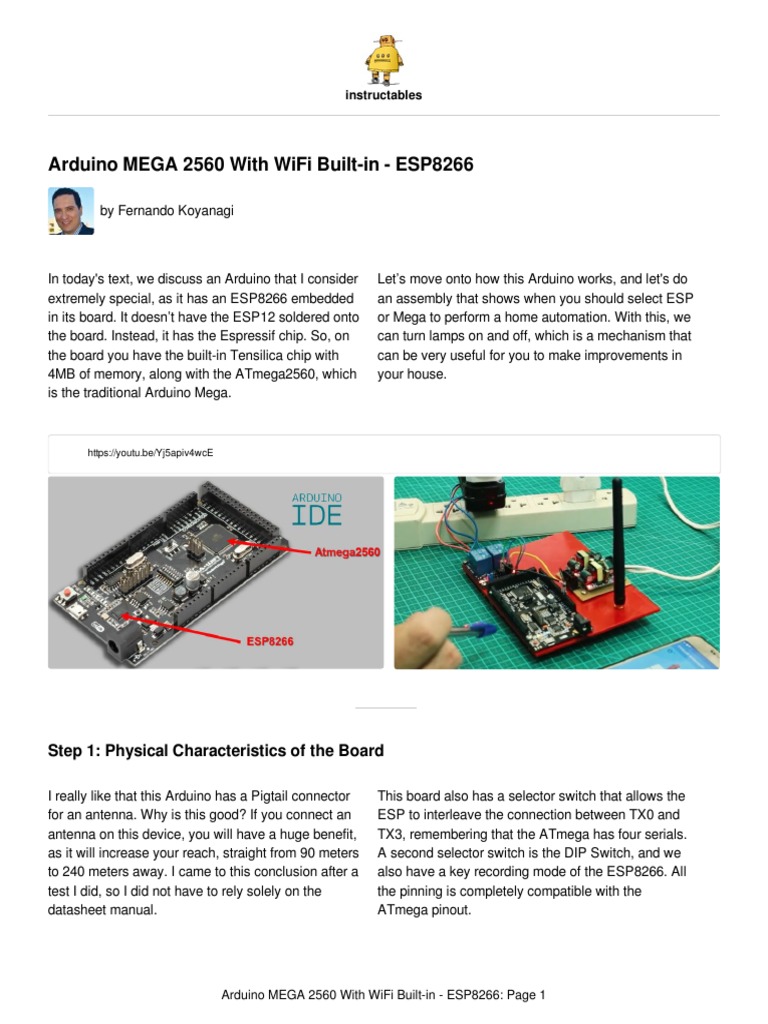 instructables

Arduino MEGA 2560 With WiFi Built-in - ESP8266

by Fernando Koyanagi

In today's text, we discuss an Arduino that I consider extremely special, as it has an ESP8266 embedded in its board. It doesn't have the ESP12 soldered onto the board. Instead, it has the Espressif chip. So, on the board you have the built-in Tensilica chip with 4MB of memory, along with the ATmega2560, which is the traditional Arduino Mega.

Let's move onto how this Arduino works, and let's do an assembly that shows when you should select ESP or Mega to perform a home automation. With this, we can turn lamps on and off, which is a mechanism that can be very useful for you to make improvements in your house.

https://youtu.be/Yj5apiv4wcE

ARDUINO IDE

Atmega2560

ESP8266

Step 1: Physical Characteristics of the Board

I really like that this Arduino has a Pigtail connector for an antenna. Why is this good? If you connect an antenna on this device, you will have a huge benefit, as it will increase your reach, straight from 90 meters to 240 meters away. I came to this conclusion after a test I did, so I did not have to rely solely on the datasheet manual.

This board also has a selector switch that allows the ESP to interleave the connection between TX0 and TX3, remembering that the ATmega has four serials. A second selector switch is the DIP Switch, and we also have a key recording mode of the ESP8266. All the pinning is completely compatible with the ATmega pinout.

Arduino MEGA 2560 With WiFi Built-in - ESP8266: Page 1