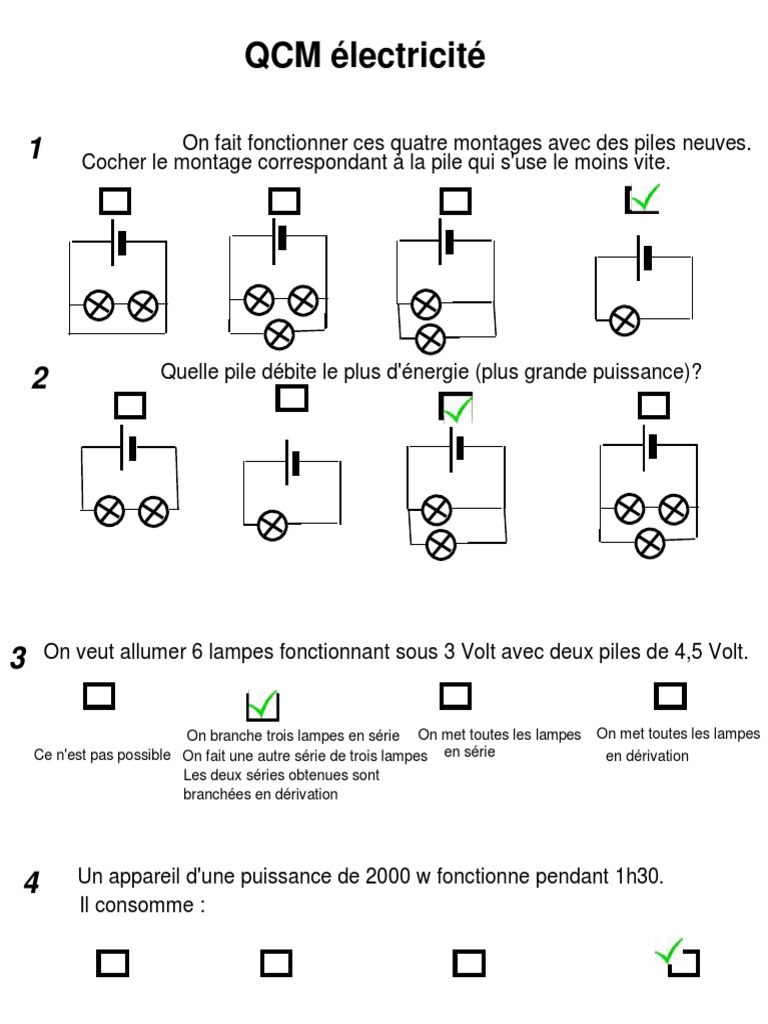 QCM électricité

1 On fait fonctionner ces quatre montages avec des piles neuves. Cocher le montage correspondant à la pile qui s'use le moins vite.

2 Quelle pile débite le plus d'énergie (plus grande puissance)?

3 On veut allumer 6 lampes fonctionnant sous 3 Volt avec deux piles de 4,5 Volt.

Ce n'est pas possible

On branche trois lampes en série
On fait une autre série de trois lampes
Les deux séries obtenues sont branchées en dérivation

On met toutes les lampes en série

On met toutes les lampes en dérivation

4 Un appareil d'une puissance de 2000 w fonctionne pendant 1h30.
Il consomme :