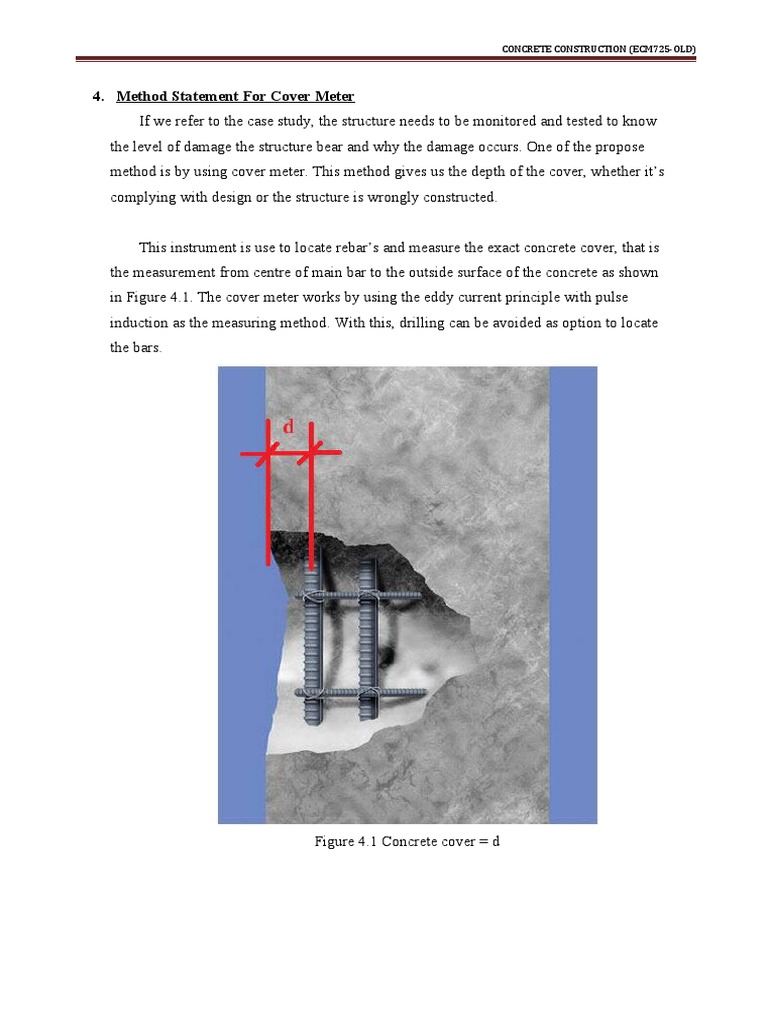 CONCRETE CONSTRUCTION (ECM725-OLD)

4. Method Statement For Cover Meter

If we refer to the case study, the structure needs to be monitored and tested to know the level of damage the structure bear and why the damage occurs. One of the propose method is by using cover meter. This method gives us the depth of the cover, whether it's complying with design or the structure is wrongly constructed.

This instrument is use to locate rebar's and measure the exact concrete cover, that is the measurement from centre of main bar to the outside surface of the concrete as shown in Figure 4.1. The cover meter works by using the eddy current principle with pulse induction as the measuring method. With this, drilling can be avoided as option to locate the bars.

d

Figure 4.1 Concrete cover = d